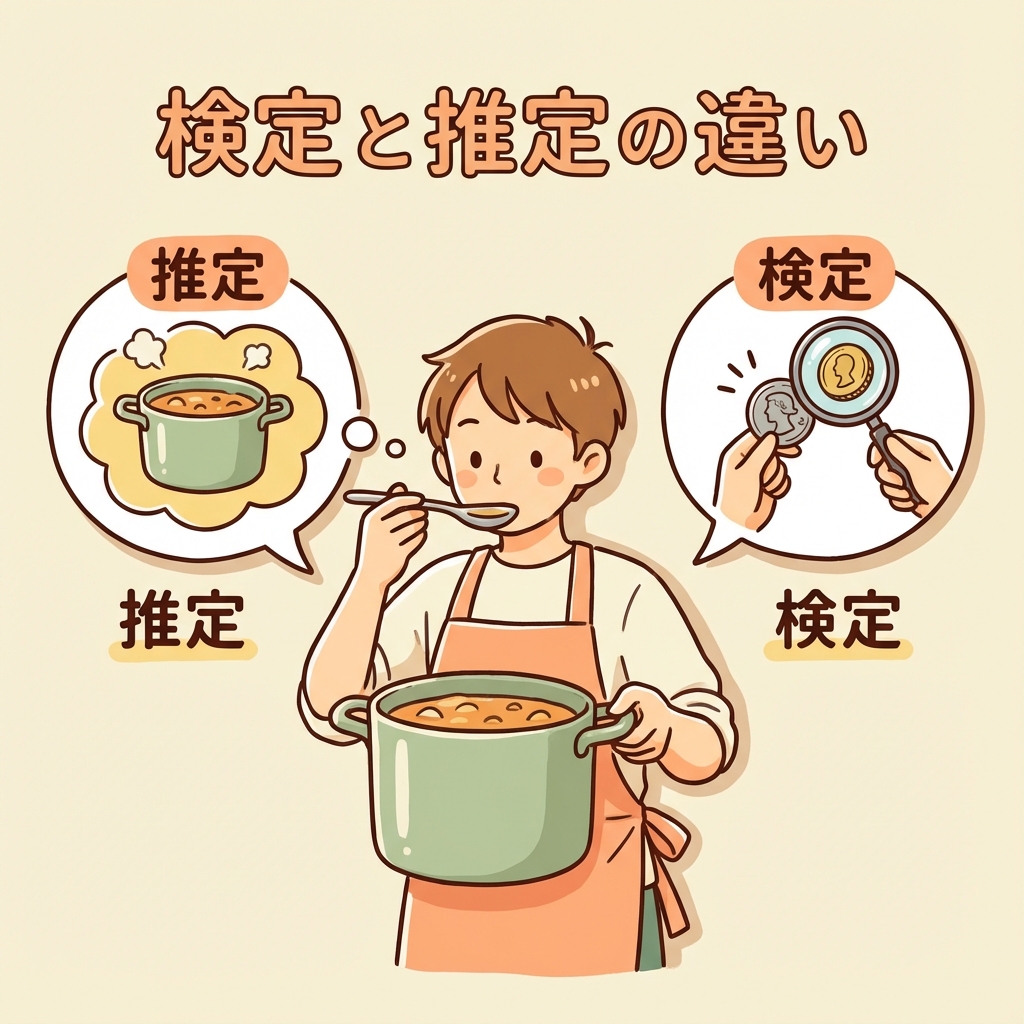 検定と推定の違い

推定

推定

検定

検定