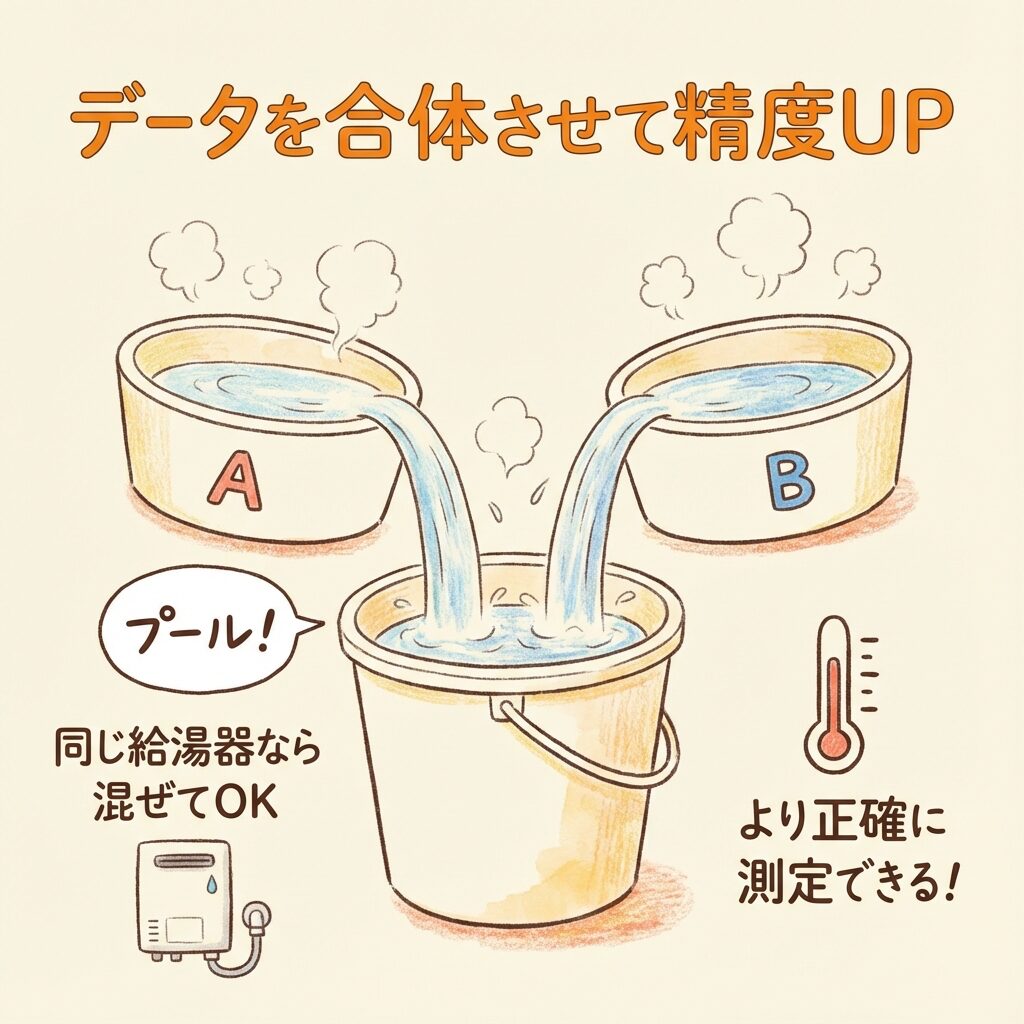 データを合体させて精度UP

A

B

プール!

同じ給湯器なら混ぜてOK

より正確に測定できる!