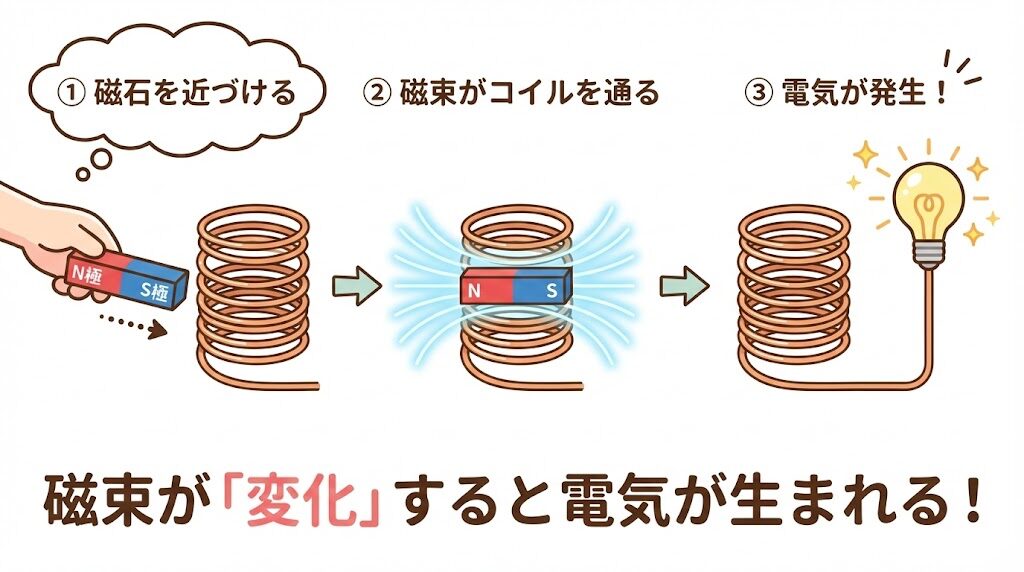 ① 磁石を近づける

② 磁束がコイルを通る

③ 電気が発生！

N極 S極

N S

磁束が「変化」すると電気が生まれる！