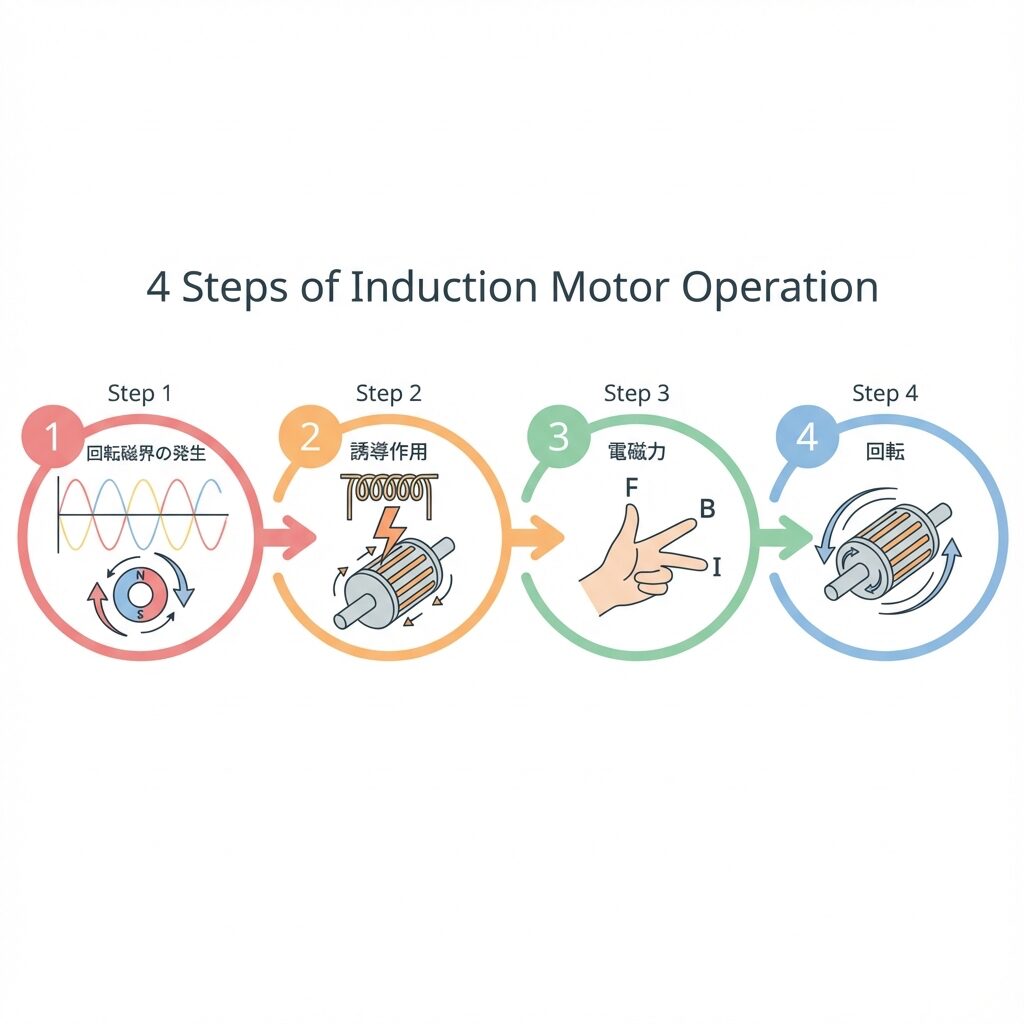 4 Steps of Induction Motor Operation

Step 1
1
回転磁界の発生
N
S

Step 2
2
誘導作用

Step 3
3
電磁力
F
B
I

Step 4
4
回転