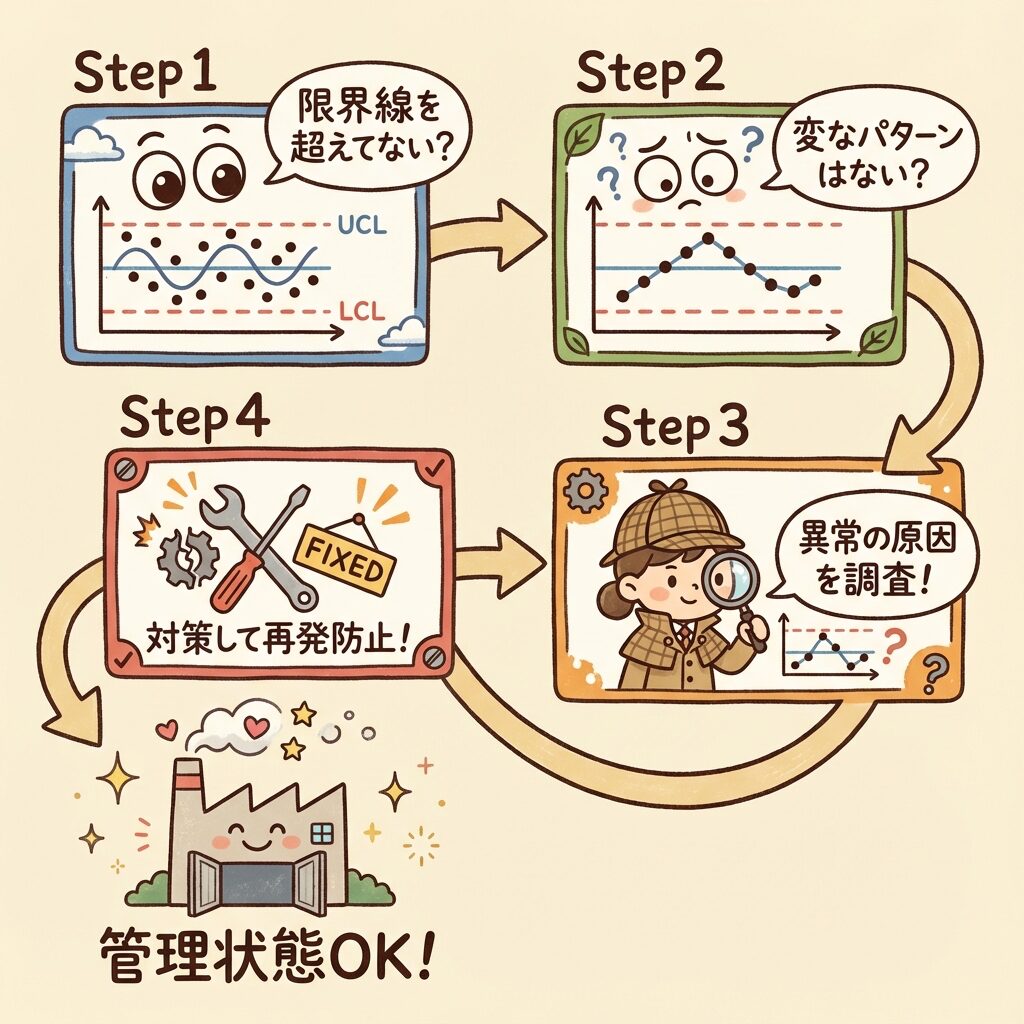 Step 1

限界線を超えてない?

UCL

LCL

Step 2

変なパターンはない?

Step 4

FIXED

対策して再発防止!

Step 3

異常の原因を調査!

管理状態OK!