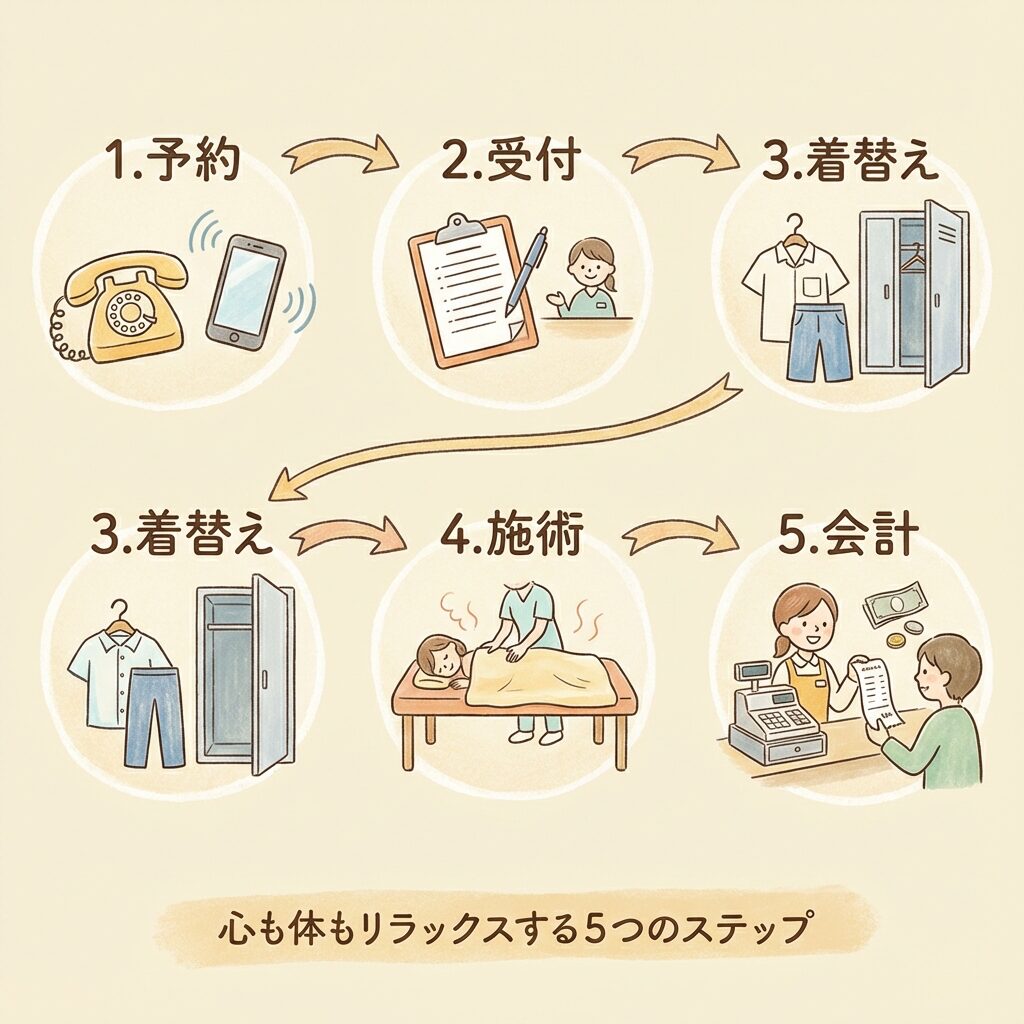 1.予約

2.受付

3.着替え

3.着替え

4.施術

5.会計

心も体もリラックスする5つのステップ