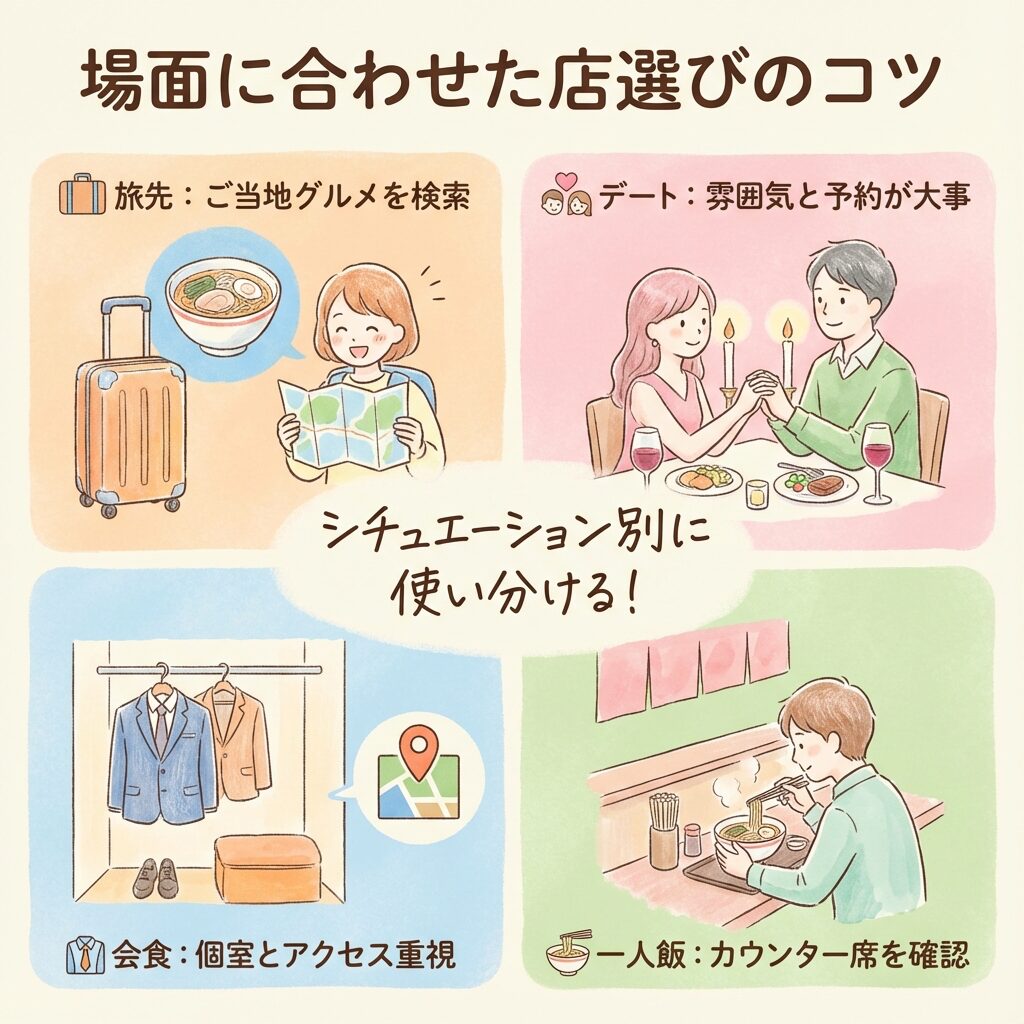 場面に合わせた店選びのコツ

旅先：ご当地グルメを検索

デート：雰囲気と予約が大事

シチュエーション別に使い分ける！

会食：個室とアクセス重視

一人飯：カウンター席を確認