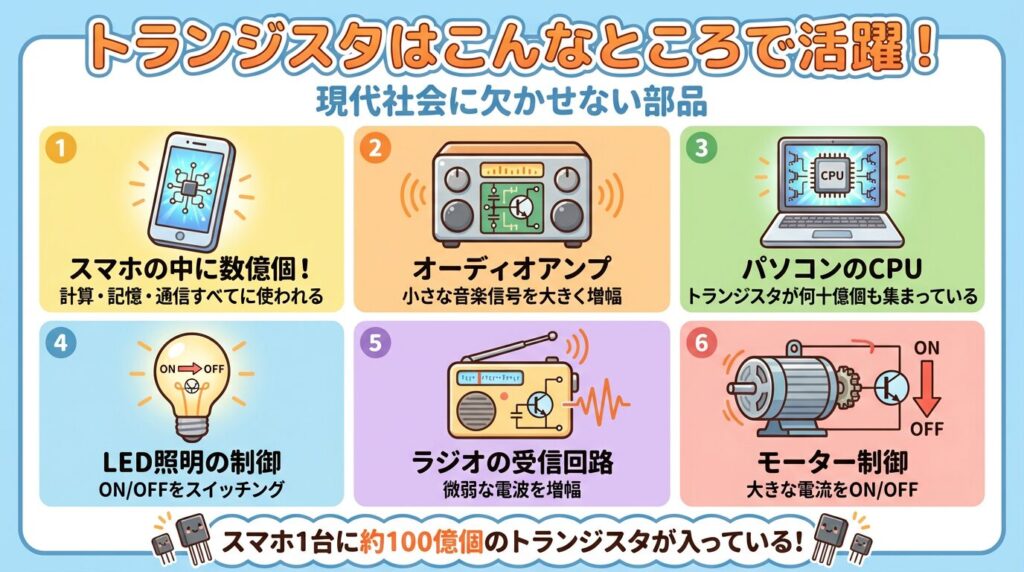 トランジスタはこんなところで活躍！

現代社会に欠かせない部品

1
スマホの中に数億個！
計算・記憶・通信すべてに使われる

2
オーディオアンプ
小さな音楽信号を大きく増幅

3
CPU
パソコンのCPU
トランジスタが何十億個も集まっている

4
ON OFF
LED照明の制御
ON/OFFをスイッチング

5
ラジオの受信回路
微弱な電波を増幅

6
ON
OFF
モーター制御
大きな電流をON/OFF

スマホ1台に約100億個のトランジスタが入っている！