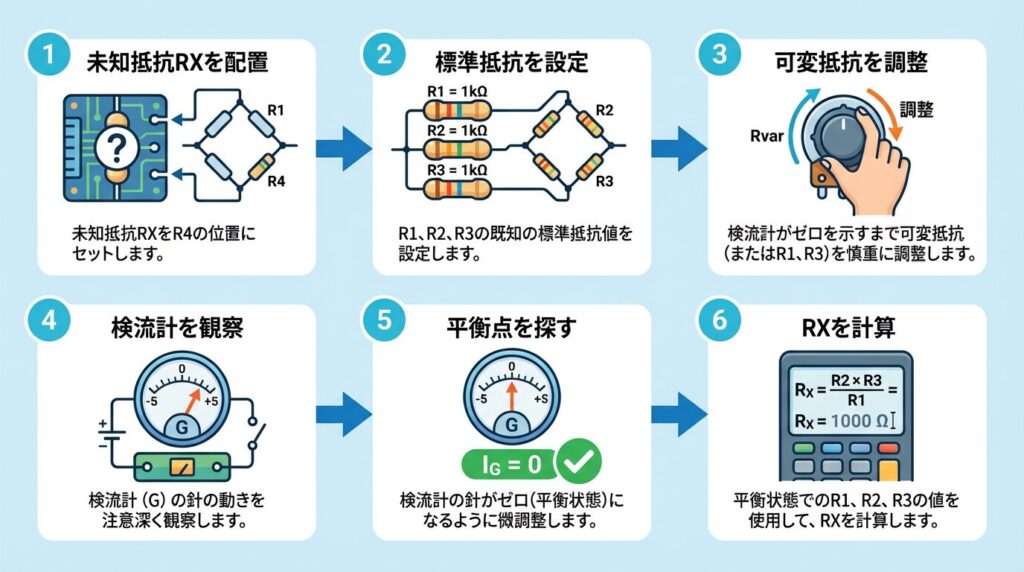 1 未知抵抗RXを配置

?

R1

R4

未知抵抗RXをR4の位置にセットします。

2 標準抵抗を設定

R1 = 1kΩ

R2 = 1kΩ

R3 = 1kΩ

R2

R3

R1、R2、R3の既知の標準抵抗値を設定します。

3 可変抵抗を調整

Rvar

調整

検流計がゼロを示すまで可変抵抗（またはR1、R3）を慎重に調整します。

4 検流計を観察

-5 0 +5

G

検流計（G）の針の動きを注意深く観察します。

5 平衡点を探す

-5 0 +5

G

$I_G = 0$

検流計の針がゼロ（平衡状態）になるように微調整します。

6 RXを計算

$R_X = \frac{R2 \times R3}{R1} =$

$R_X = 1000\ \Omega$

平衡状態でのR1、R2、R3の値を使用して、RXを計算します。