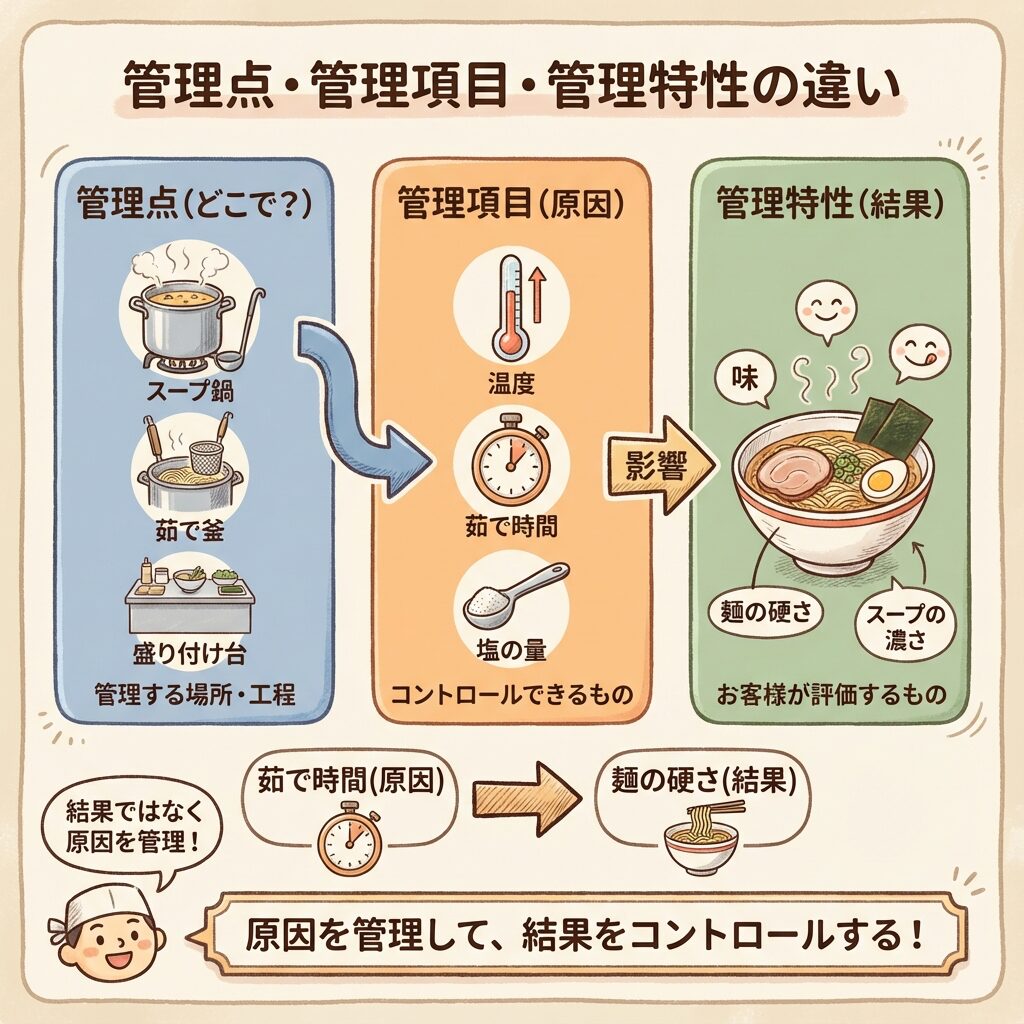 管理点・管理項目・管理特性の違い

管理点(どこで?)

スープ鍋

茹で釜

盛り付け台

管理する場所・工程

管理項目(原因)

温度

茹で時間

塩の量

コントロールできるもの

影響

管理特性(結果)

味

麺の硬さ

スープの濃さ

お客様が評価するもの

結果ではなく原因を管理!

茹で時間(原因)

麺の硬さ(結果)

原因を管理して、結果をコントロールする!