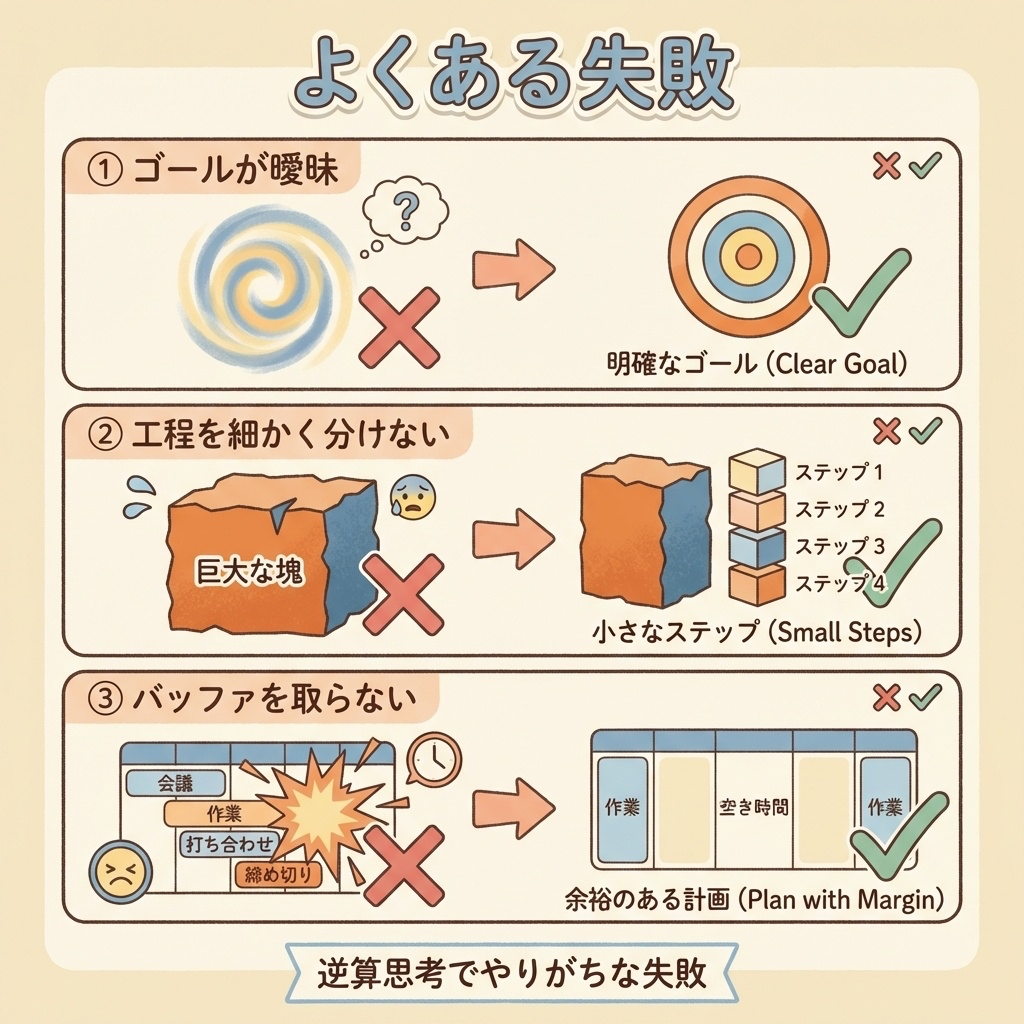 よくある失敗

① ゴールが曖昧

?

明確なゴール (Clear Goal)

② 工程を細かく分けない

巨大な塊

ステップ 1
ステップ 2
ステップ 3
ステップ 4

小さなステップ (Small Steps)

③ バッファを取らない

会議
作業
打ち合わせ
締め切り

作業
空き時間
作業

余裕のある計画 (Plan with Margin)

逆算思考でやりがちな失敗