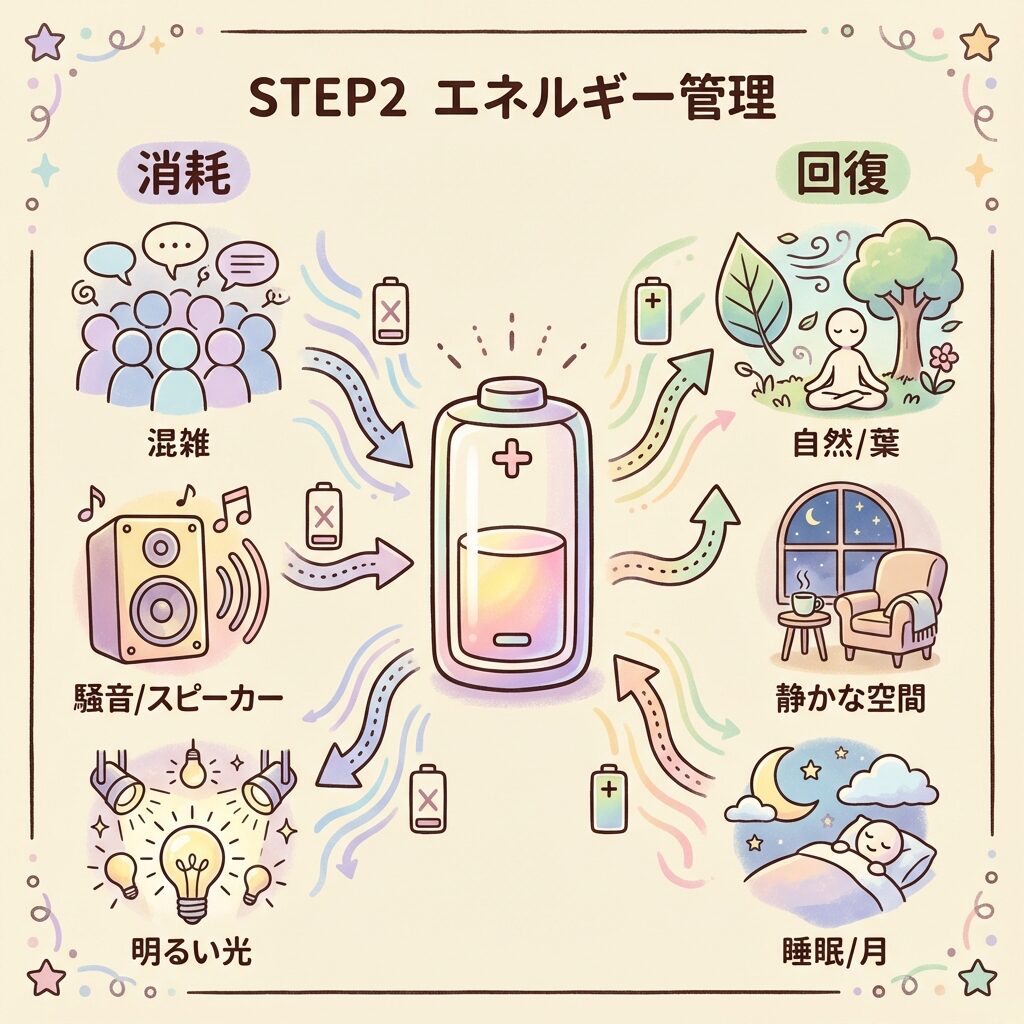 STEP2 エネルギー管理

消耗

混雑

騒音/スピーカー

明るい光

回復

自然/葉

静かな空間

睡眠/月