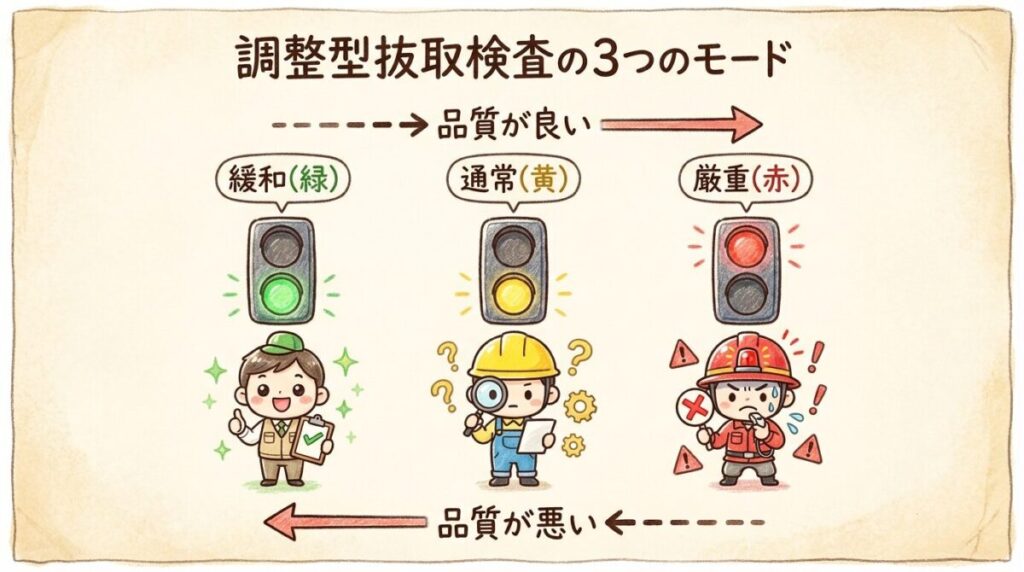 調整型抜取検査の3つのモード

品質が良い

緩和(緑)

通常(黄)

厳重(赤)

品質が悪い