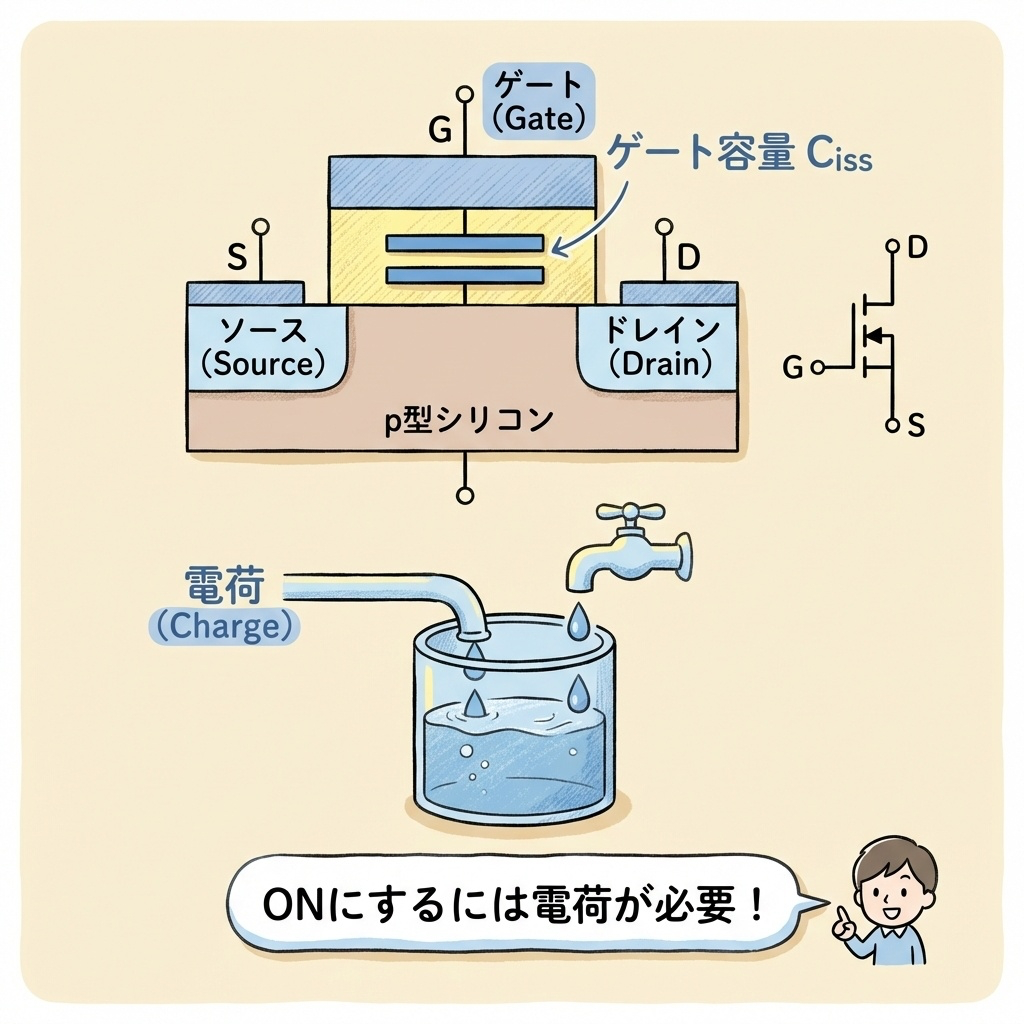 ゲート
(Gate)
G
ゲート容量 $C_{iss}$
S
D
ソース
(Source)
ドレイン
(Drain)
p型シリコン
D
G
S
電荷
(Charge)
ONにするには電荷が必要！