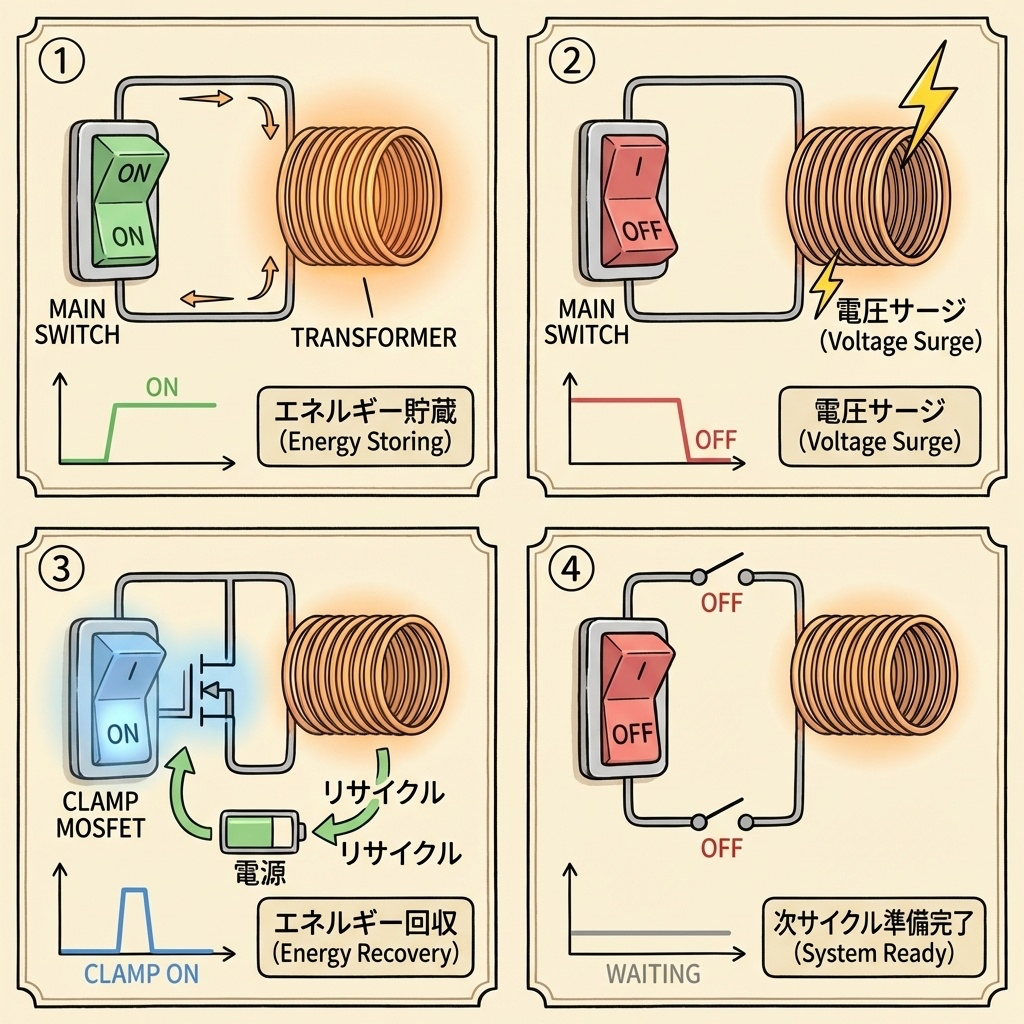 ①

ON

ON

MAIN SWITCH

TRANSFORMER

ON

エネルギー貯蔵
(Energy Storing)

②

I

OFF

MAIN SWITCH

電圧サージ
(Voltage Surge)

OFF

電圧サージ
(Voltage Surge)

③

I

ON

CLAMP MOSFET

リサイクル

リサイクル

電源

CLAMP ON

エネルギー回収
(Energy Recovery)

④

OFF

I

OFF

OFF

WAITING

次サイクル準備完了
(System Ready)