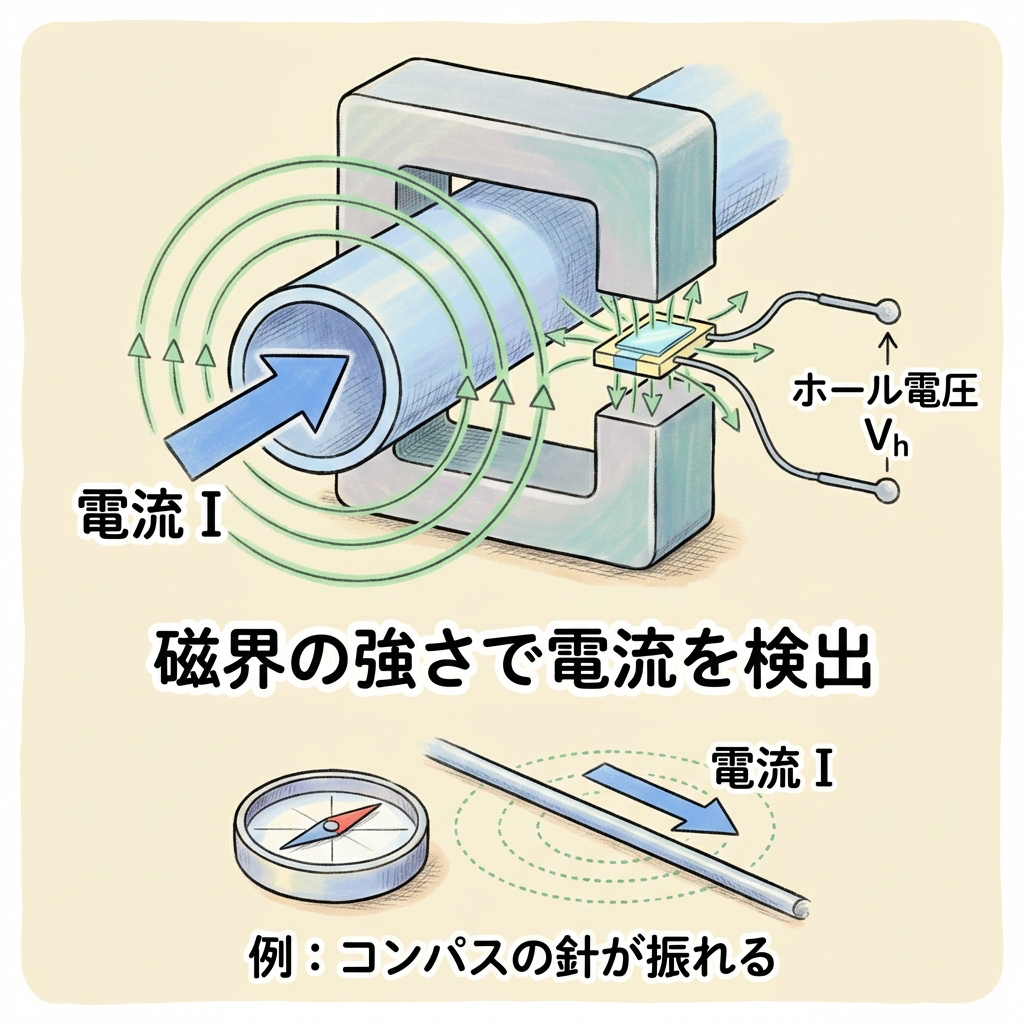 ホール電圧
$V_h$

電流 I

磁界の強さで電流を検出

電流 I

例：コンパスの針が振れる