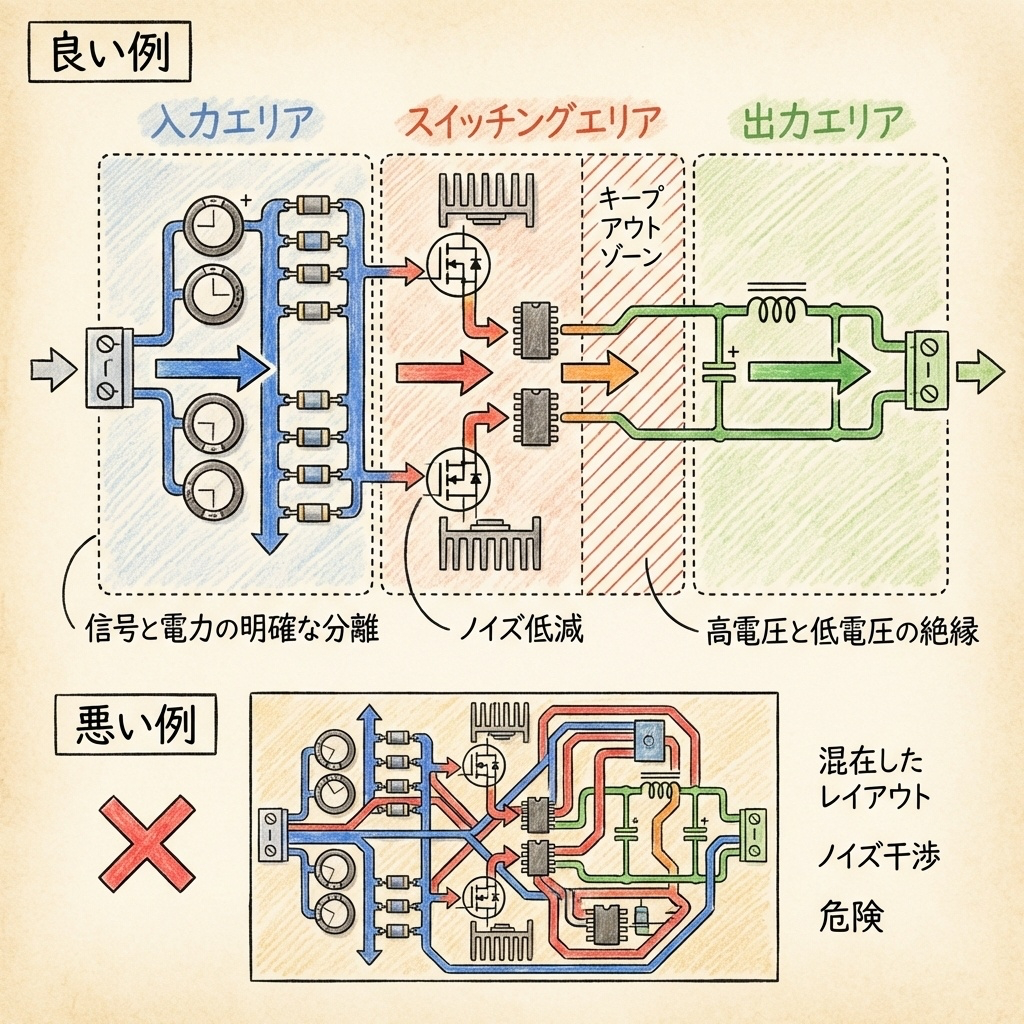 良い例

入力エリア

スイッチングエリア

出力エリア

キープアウトゾーン

信号と電力の明確な分離

ノイズ低減

高電圧と低電圧の絶縁

悪い例

混在したレイアウト

ノイズ干渉

危険