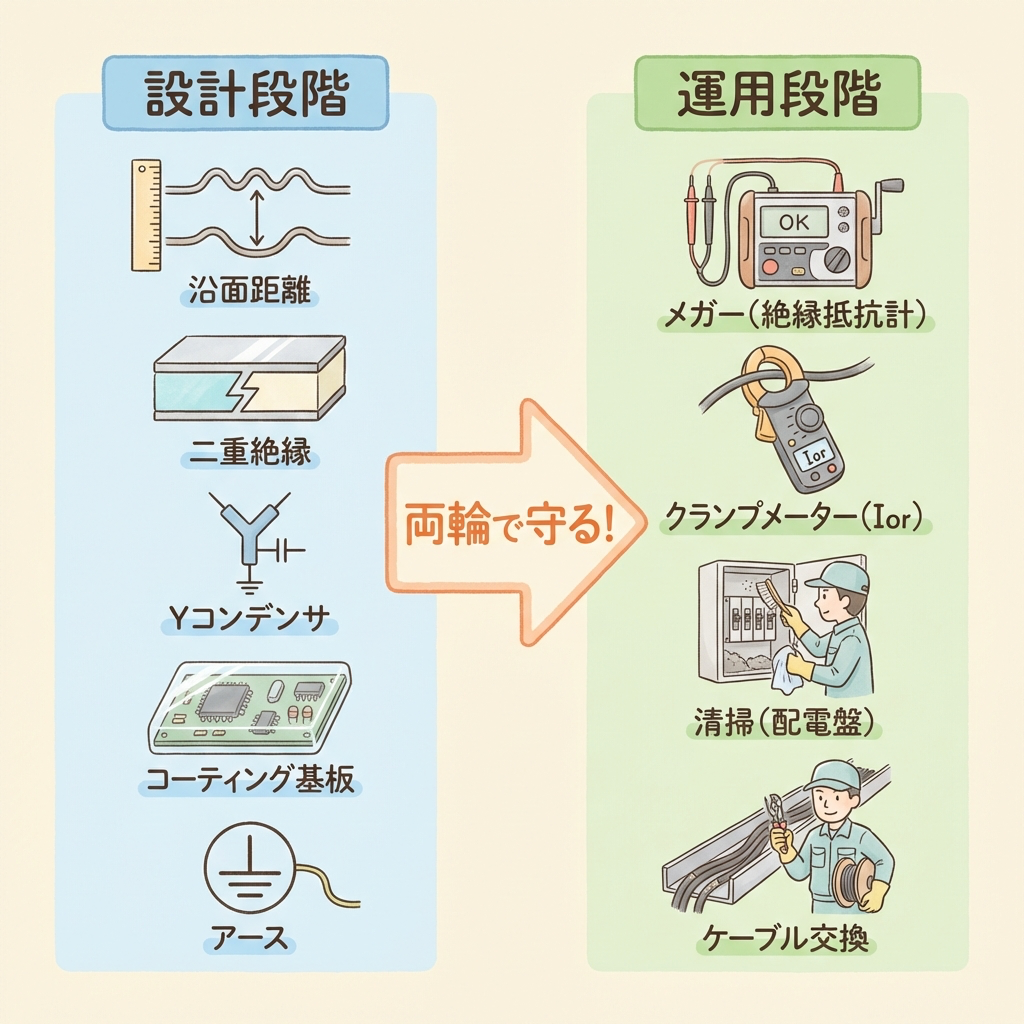 設計段階

沿面距離

二重絶縁

Yコンデンサ

コーティング基板

アース

両輪で守る!

運用段階

OK

メガー(絶縁抵抗計)

Ior

クランプメーター(Ior)

清掃(配電盤)

ケーブル交換