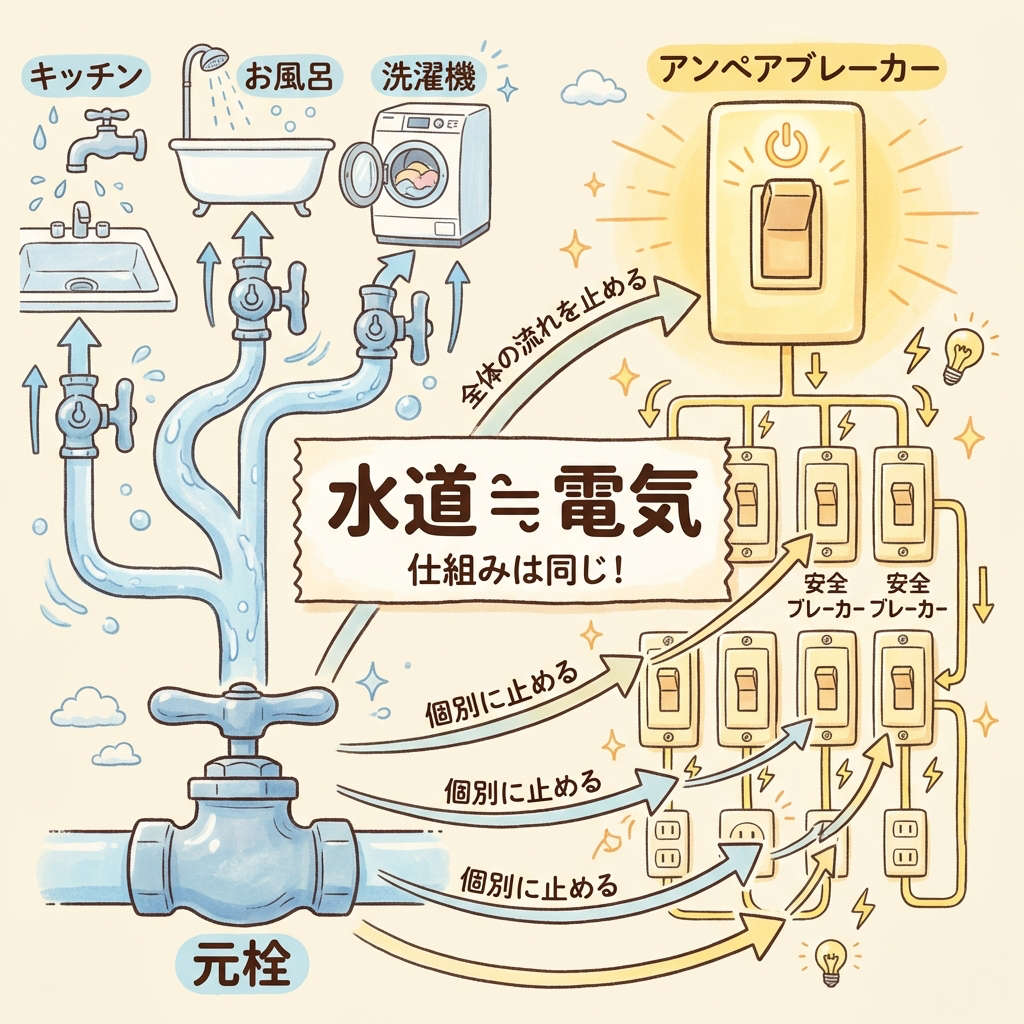 キッチン

お風呂

洗濯機

アンペアブレーカー

全体の流れを止める

水道 ≒ 電気

仕組みは同じ！

安全ブレーカー

安全ブレーカー

個別に止める

個別に止める

個別に止める

元栓