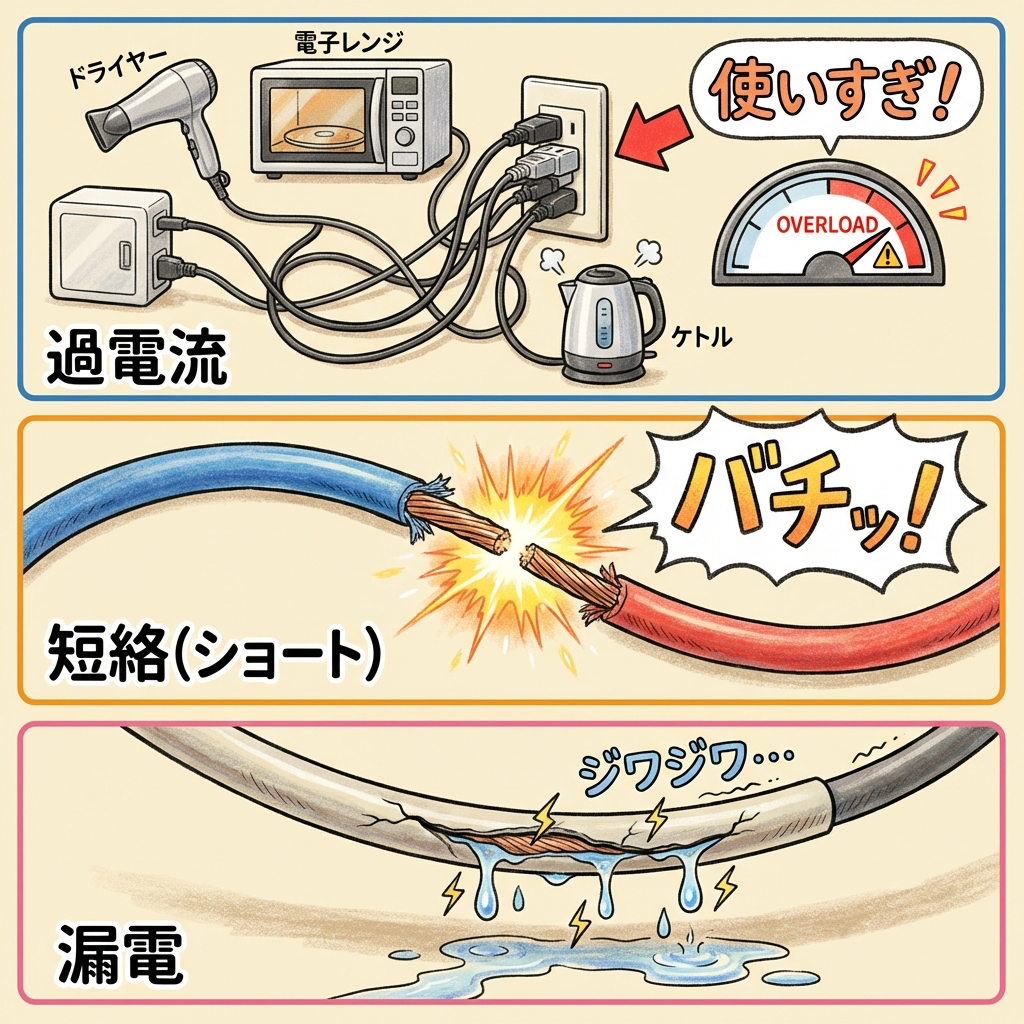 ドライヤー

電子レンジ

使いすぎ!

OVERLOAD

ケトル

過電流

バチッ!

短絡(ショート)

ジワジワ…

漏電