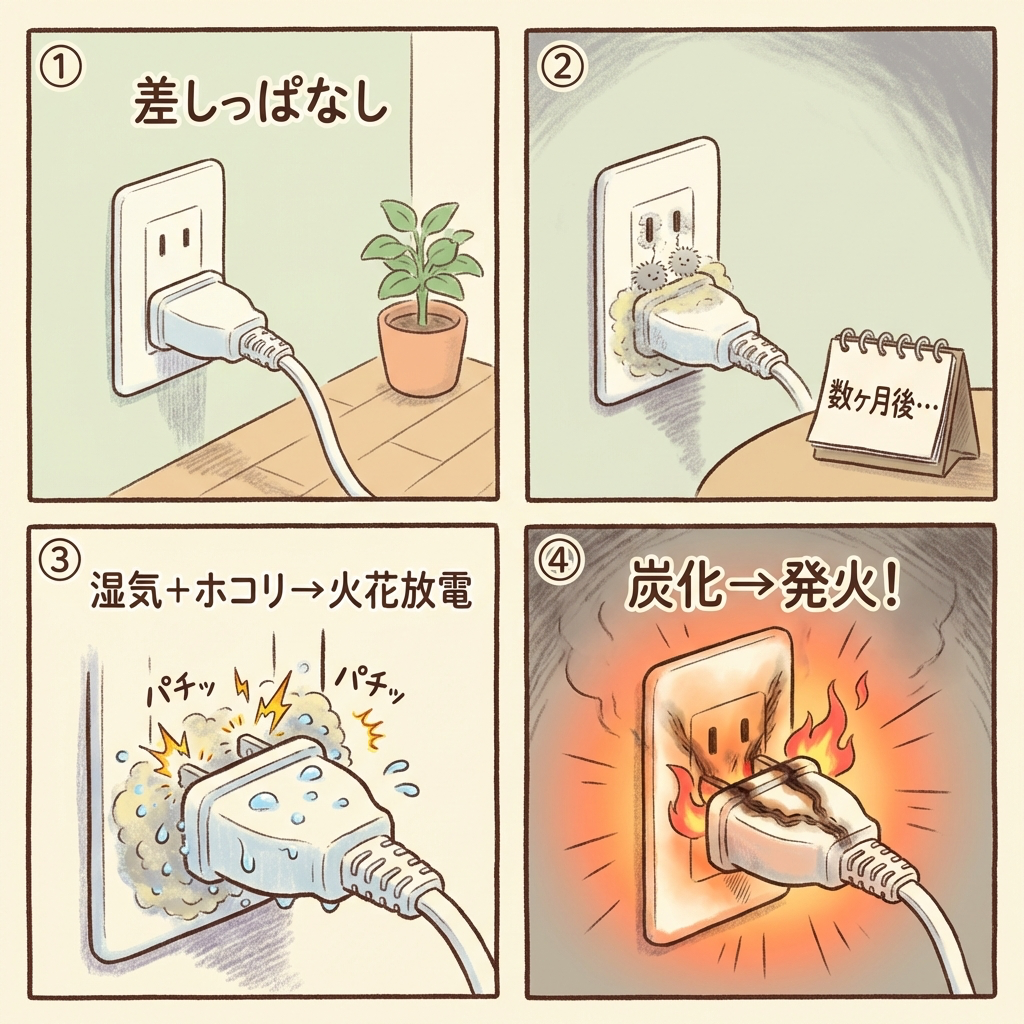 ①
差しっぱなし

②
数ヶ月後…

③
湿気+ホコリ→火花放電
パチッ
パチッ

④
炭化→発火!