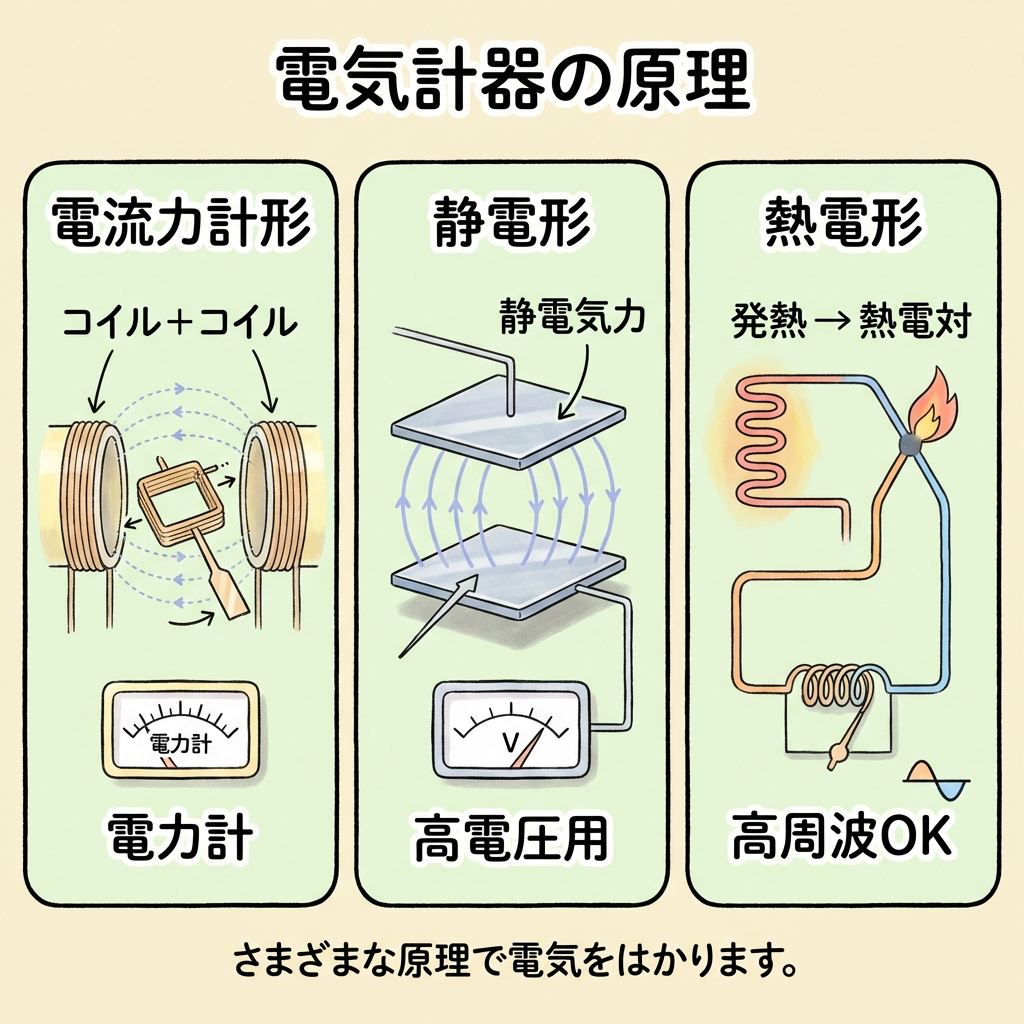 電気計器の原理

電流力計形

コイル＋コイル

電力計

電力計

静電形

静電気力

V

高電圧用

熱電形

発熱 → 熱電対

高周波OK

さまざまな原理で電気をはかります。