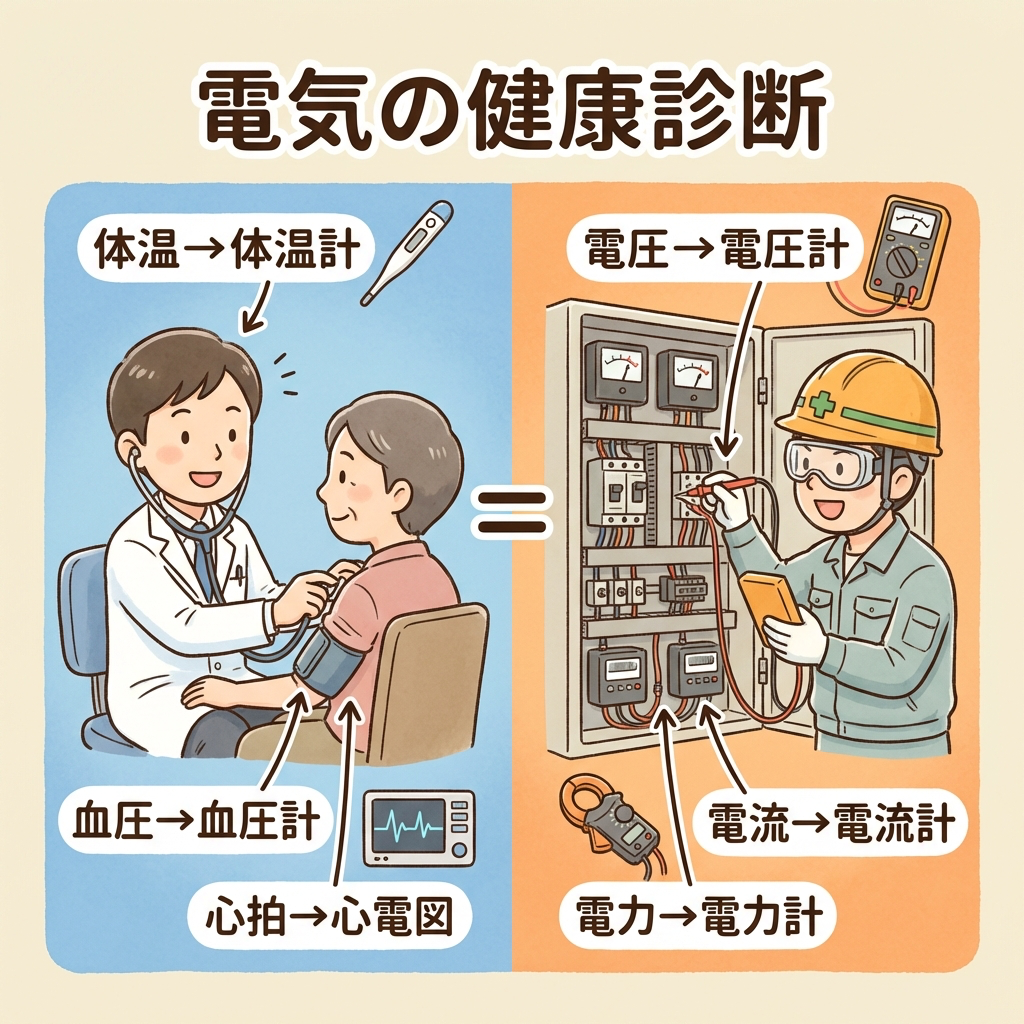 電気の健康診断

体温→体温計

血圧→血圧計

心拍→心電図

=

電圧→電圧計

電流→電流計

電力→電力計