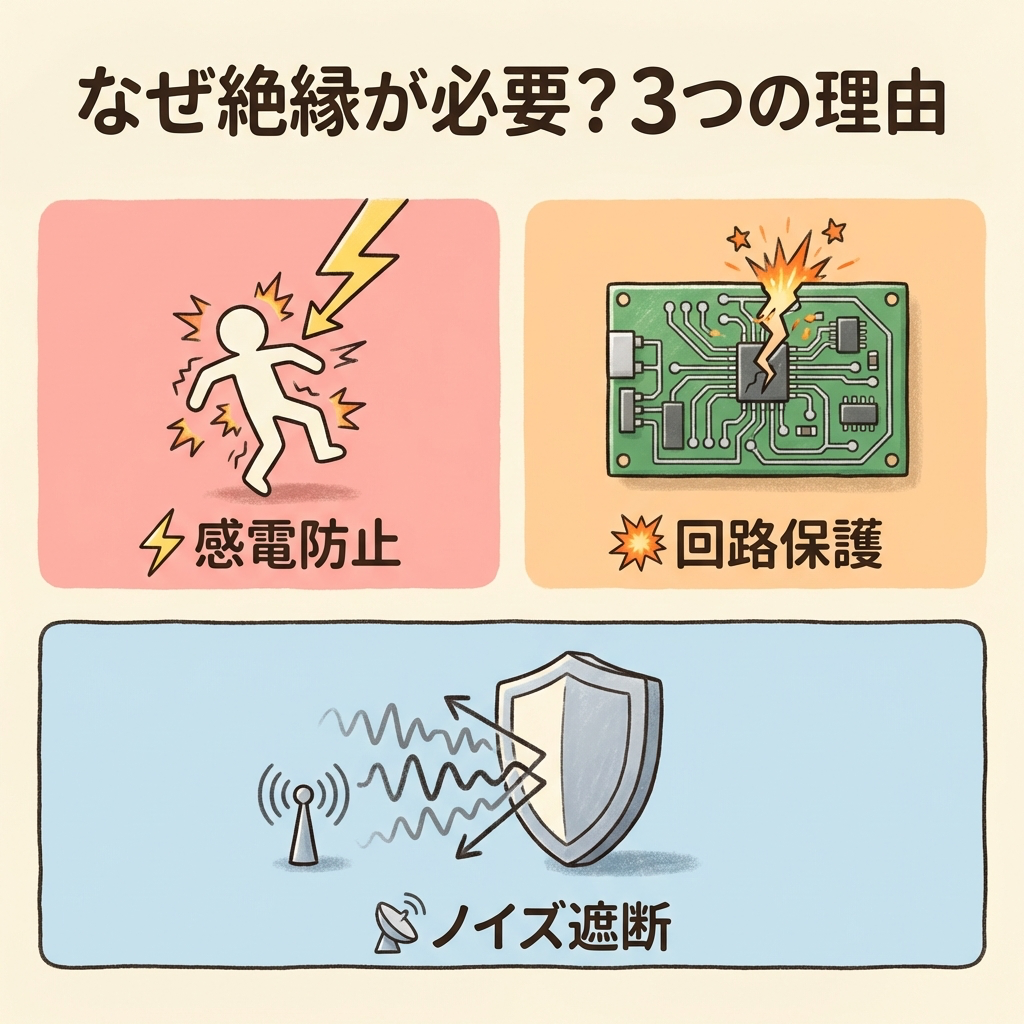 なぜ絶縁が必要？3つの理由

感電防止

回路保護

ノイズ遮断