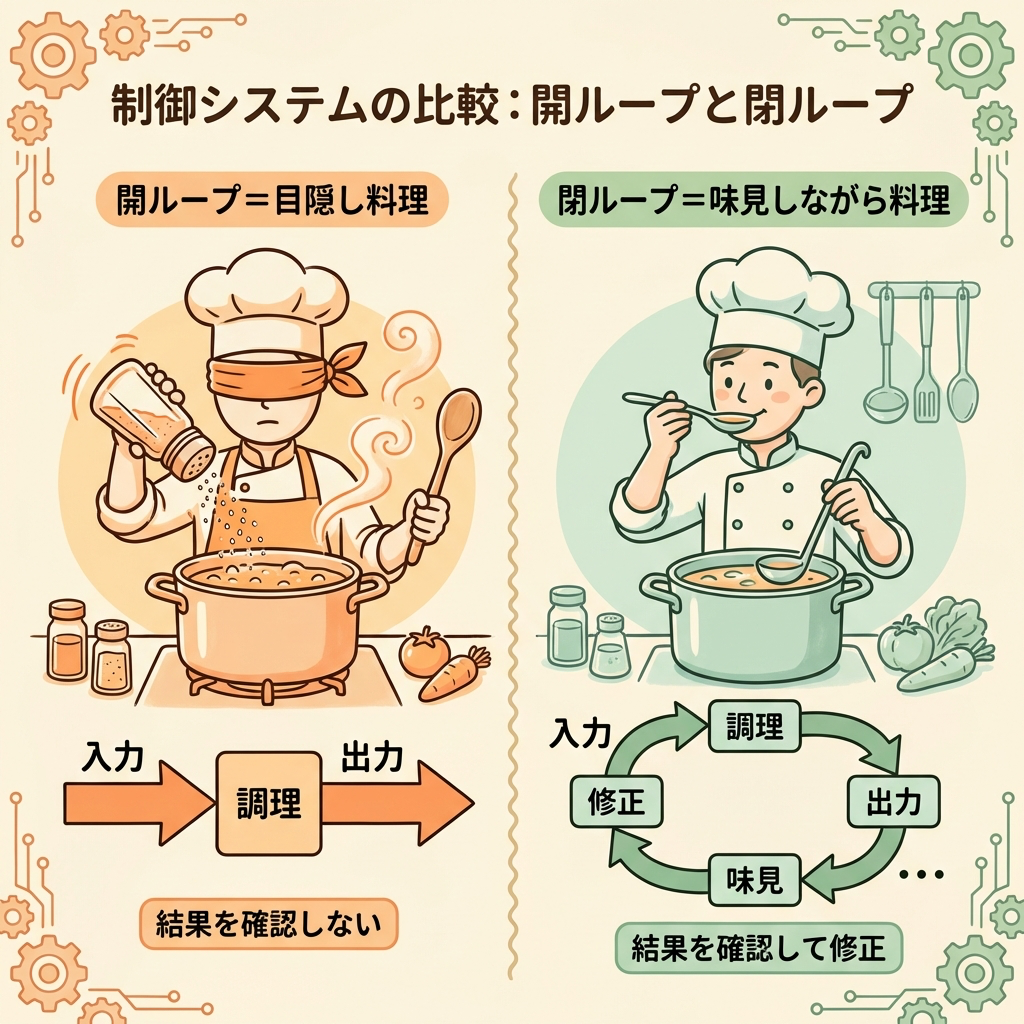 制御システムの比較：開ループと閉ループ

開ループ＝目隠し料理

入力

調理

出力

結果を確認しない

閉ループ＝味見しながら料理

入力

調理

出力

味見

修正

…

結果を確認して修正