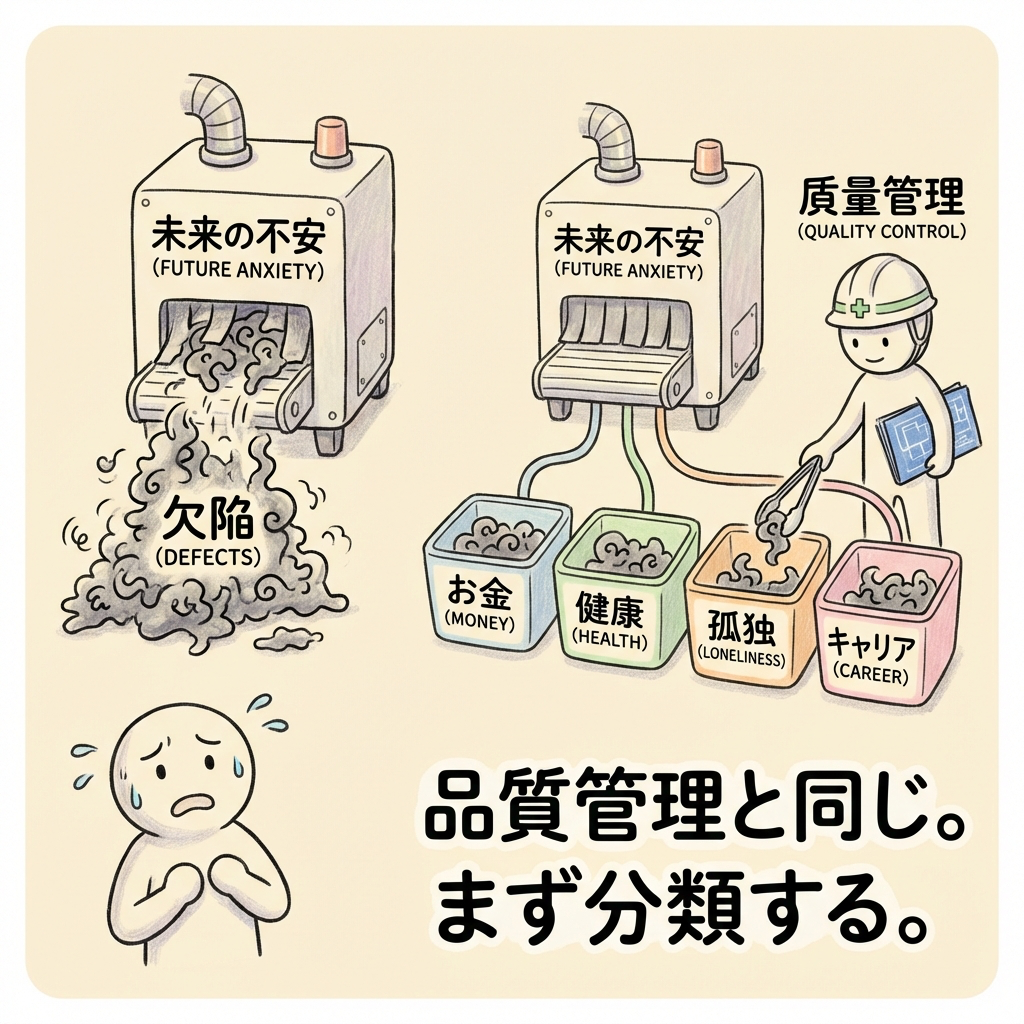 未来の不安
(FUTURE ANXIETY)

欠陥
(DEFECTS)

未来の不安
(FUTURE ANXIETY)

质量管理
(QUALITY CONTROL)

お金
(MONEY)

健康
(HEALTH)

孤独
(LONELINESS)

キャリア
(CAREER)

品質管理と同じ。
まず分類する。