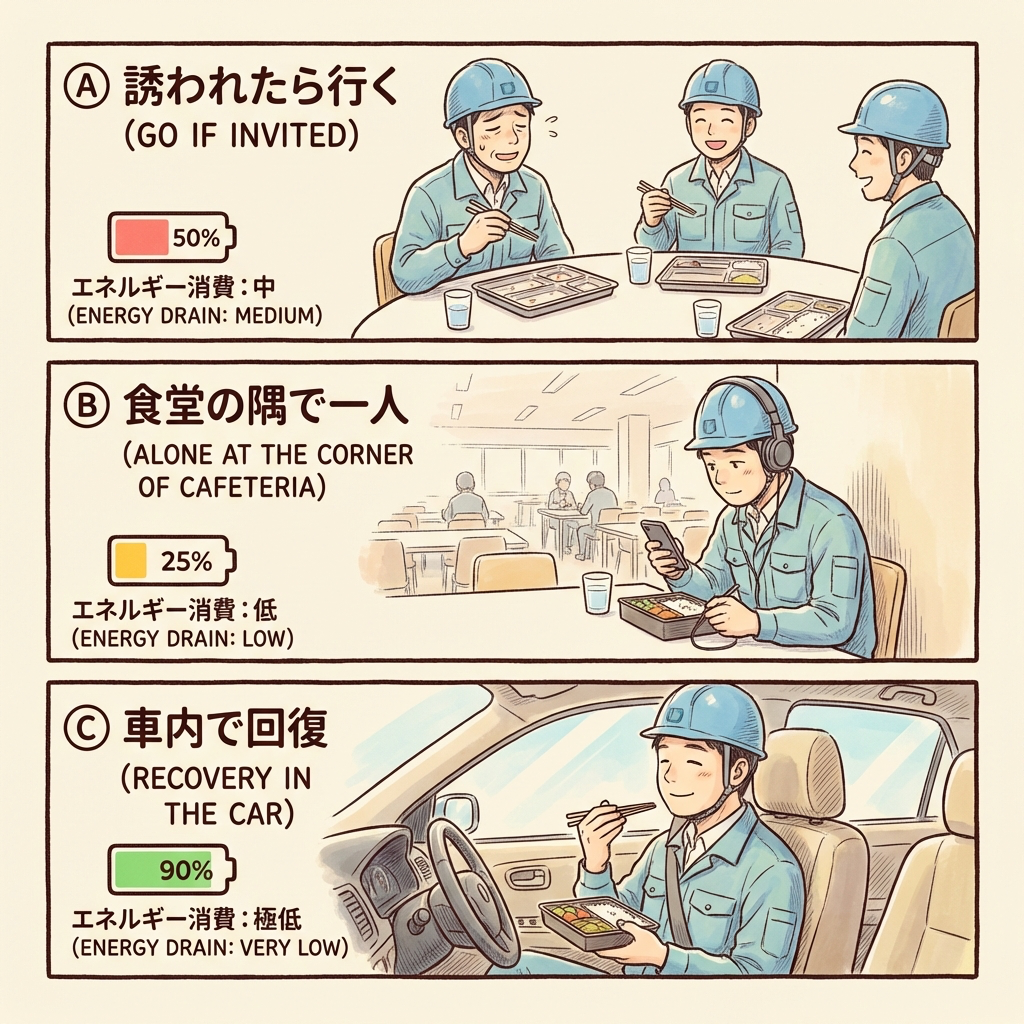 Ⓐ 誘われたら行く
(GO IF INVITED)

50%

エネルギー消費：中
(ENERGY DRAIN: MEDIUM)

Ⓑ 食堂の隅で一人
(ALONE AT THE CORNER OF CAFETERIA)

25%

エネルギー消費：低
(ENERGY DRAIN: LOW)

Ⓒ 車内で回復
(RECOVERY IN THE CAR)

90%

エネルギー消費：極低
(ENERGY DRAIN: VERY LOW)