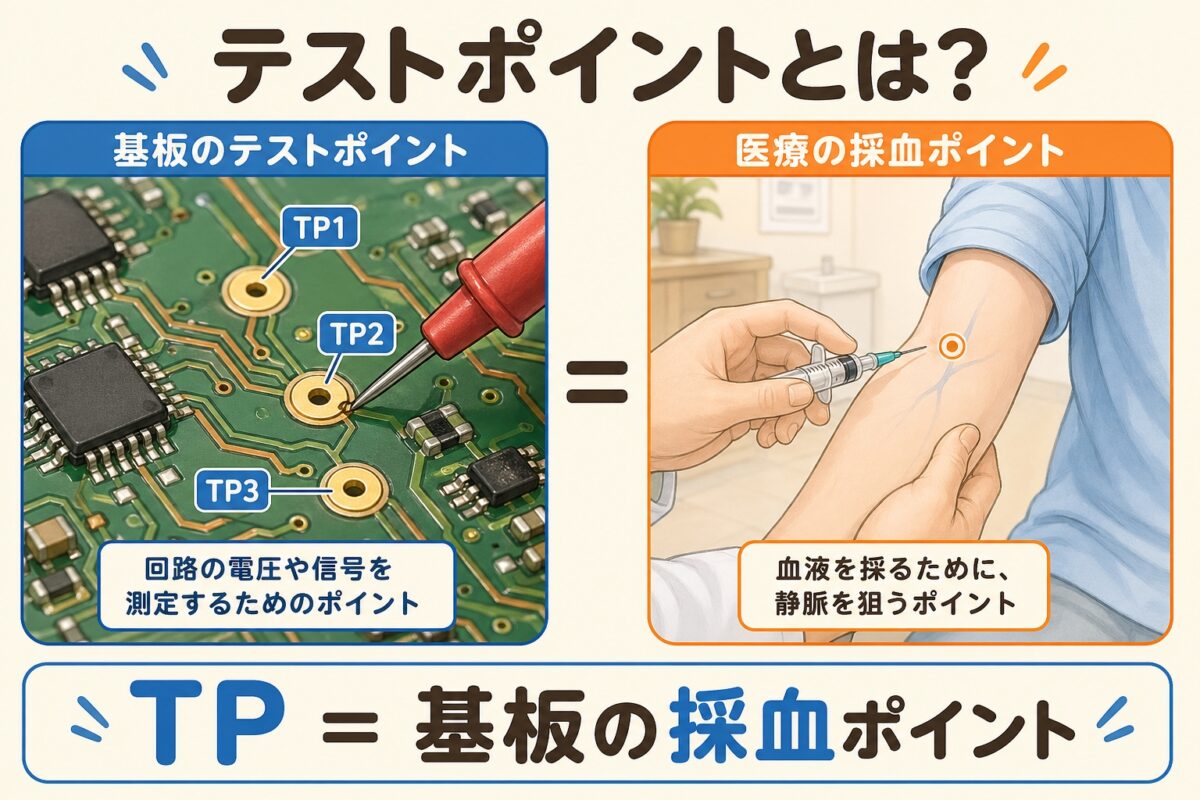 テストポイントとは?

基板のテストポイント

TP1
TP2
TP3

回路の電圧や信号を測定するためのポイント

=

医療の採血ポイント

血液を採るために、静脈を狙うポイント

TP = 基板の採血ポイント