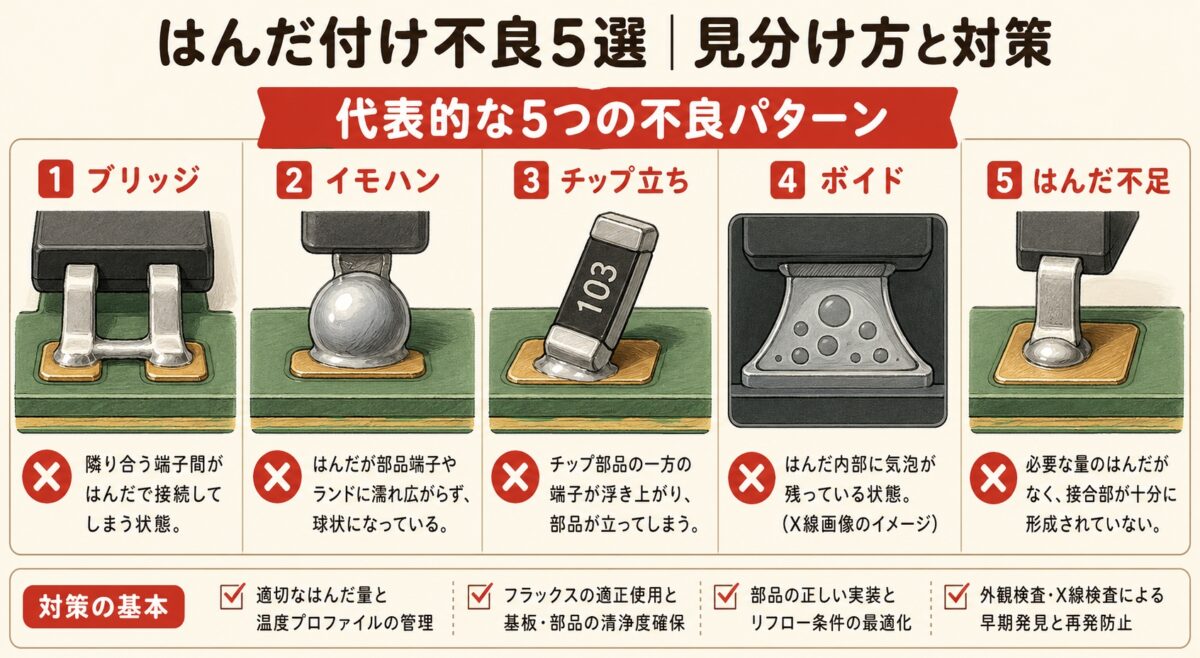 はんだ付け不良5選｜見分け方と対策

代表的な5つの不良パターン

1 ブリッジ

隣り合う端子間がはんだで接続してしまう状態。

2 イモハン

はんだが部品端子やランドに濡れ広がらず、球状になっている。

3 チップ立ち

103

チップ部品の一方の端子が浮き上がり、部品が立ってしまう。

4 ボイド

はんだ内部に気泡が残っている状態。（X線画像のイメージ）

5 はんだ不足

必要な量のはんだがなく、接合部が十分に形成されていない。

対策の基本

適切なはんだ量と温度プロファイルの管理

フラックスの適正使用と基板・部品の清浄度確保

部品の正しい実装とリフロー条件の最適化

外観検査・X線検査による早期発見と再発防止