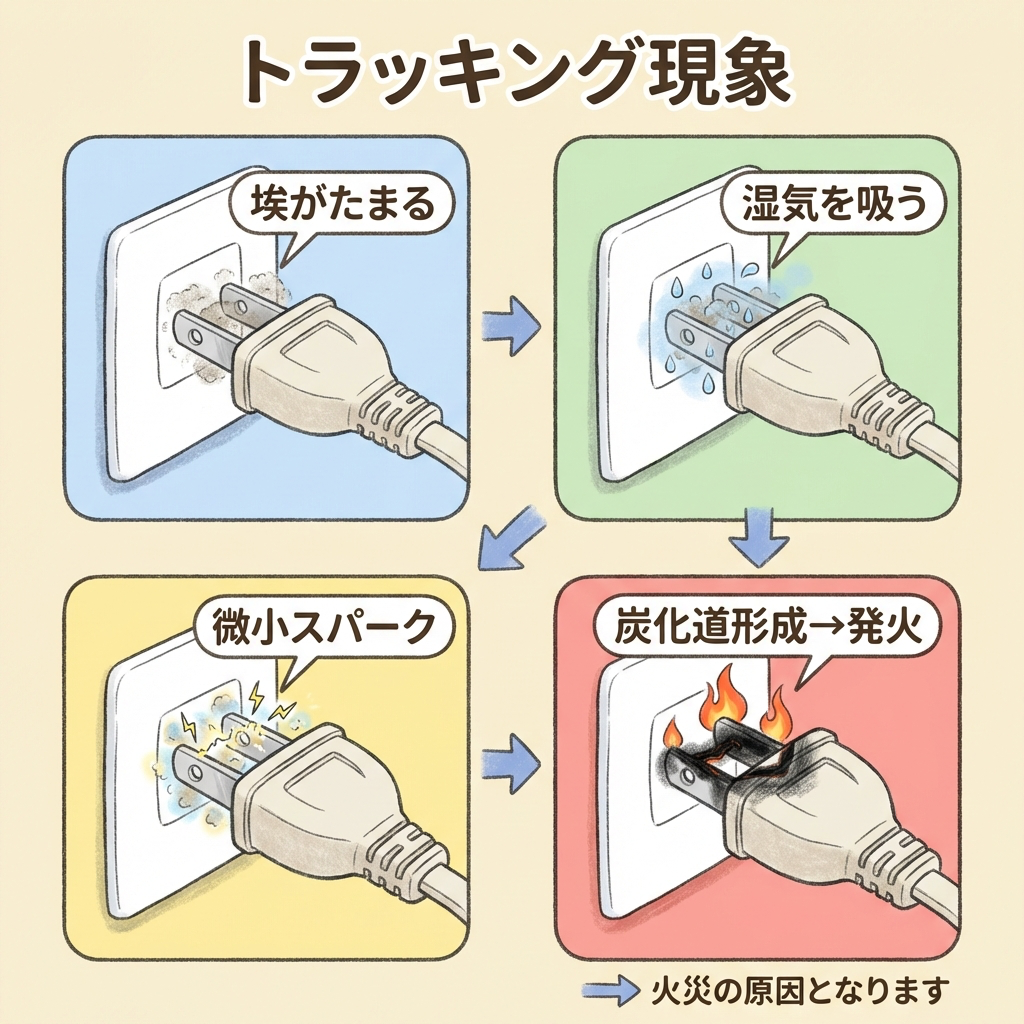 トラッキング現象

埃がたまる

湿気を吸う

微小スパーク

炭化道形成→発火

火災の原因となります