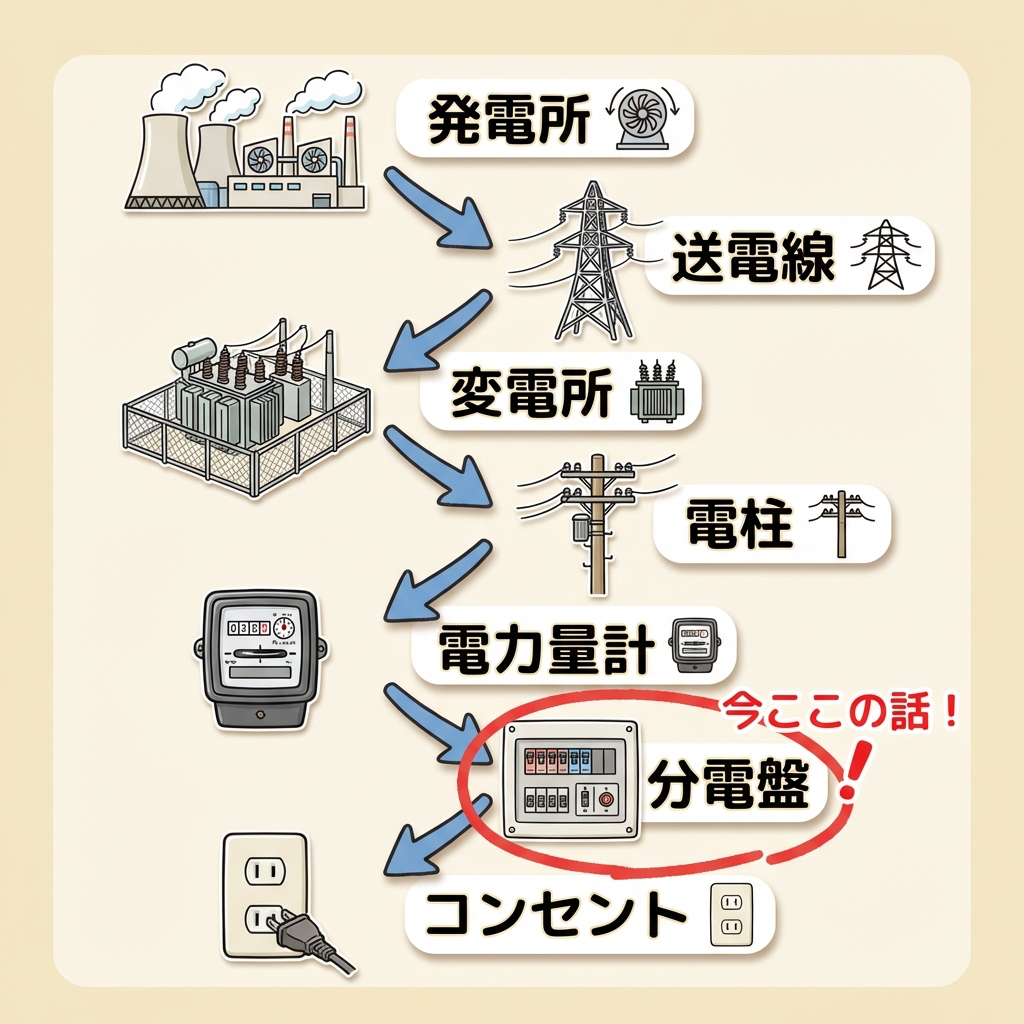 発電所

送電線

変電所

電柱

電力量計

今ここの話！

分電盤

コンセント