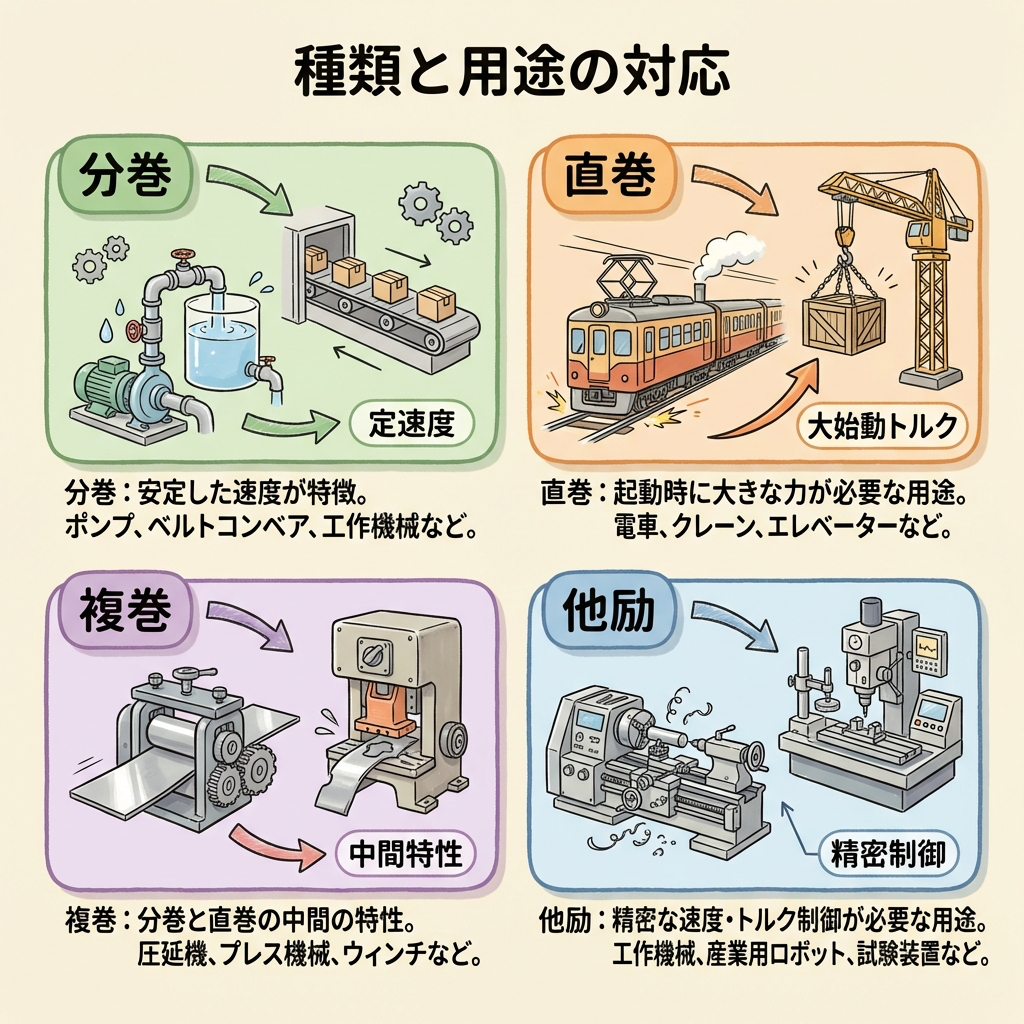 種類と用途の対応

分巻

定速度

分巻：安定した速度が特徴。
ポンプ、ベルトコンベア、工作機械など。

直巻

大始動トルク

直巻：起動時に大きな力が必要な用途。
電車、クレーン、エレベーターなど。

複巻

中間特性

複巻：分巻と直巻の中間の特性。
圧延機、プレス機械、ウィンチなど。

他励

精密制御

他励：精密な速度・トルク制御が必要な用途。
工作機械、産業用ロボット、試験装置など。