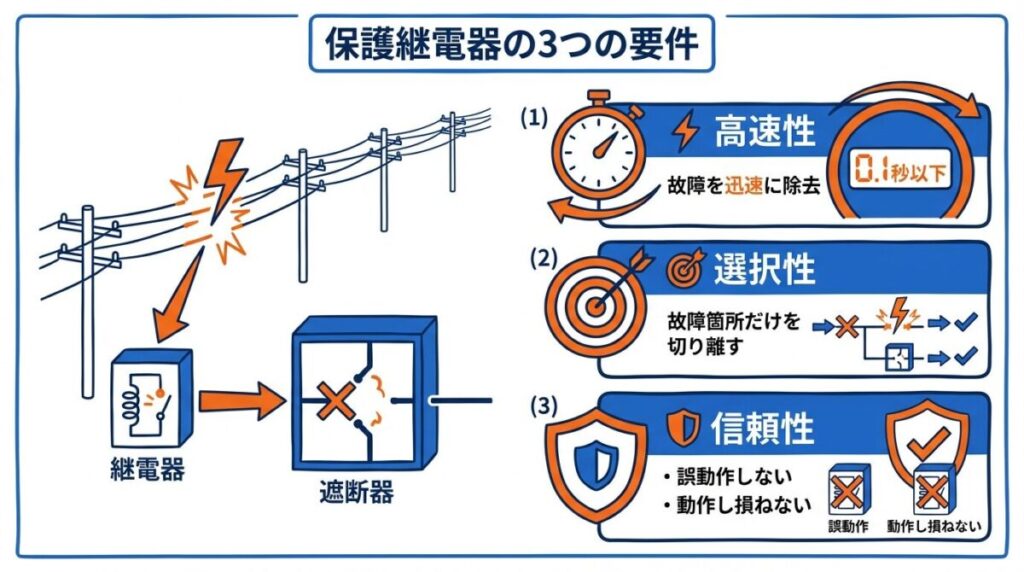 保護継電器の3つの要件

継電器

遮断器

(1)
高速性
故障を迅速に除去
0.1秒以下

(2)
選択性
故障箇所だけを切り離す

(3)
信頼性
・誤動作しない
・動作し損ねない
誤動作
動作し損ねない