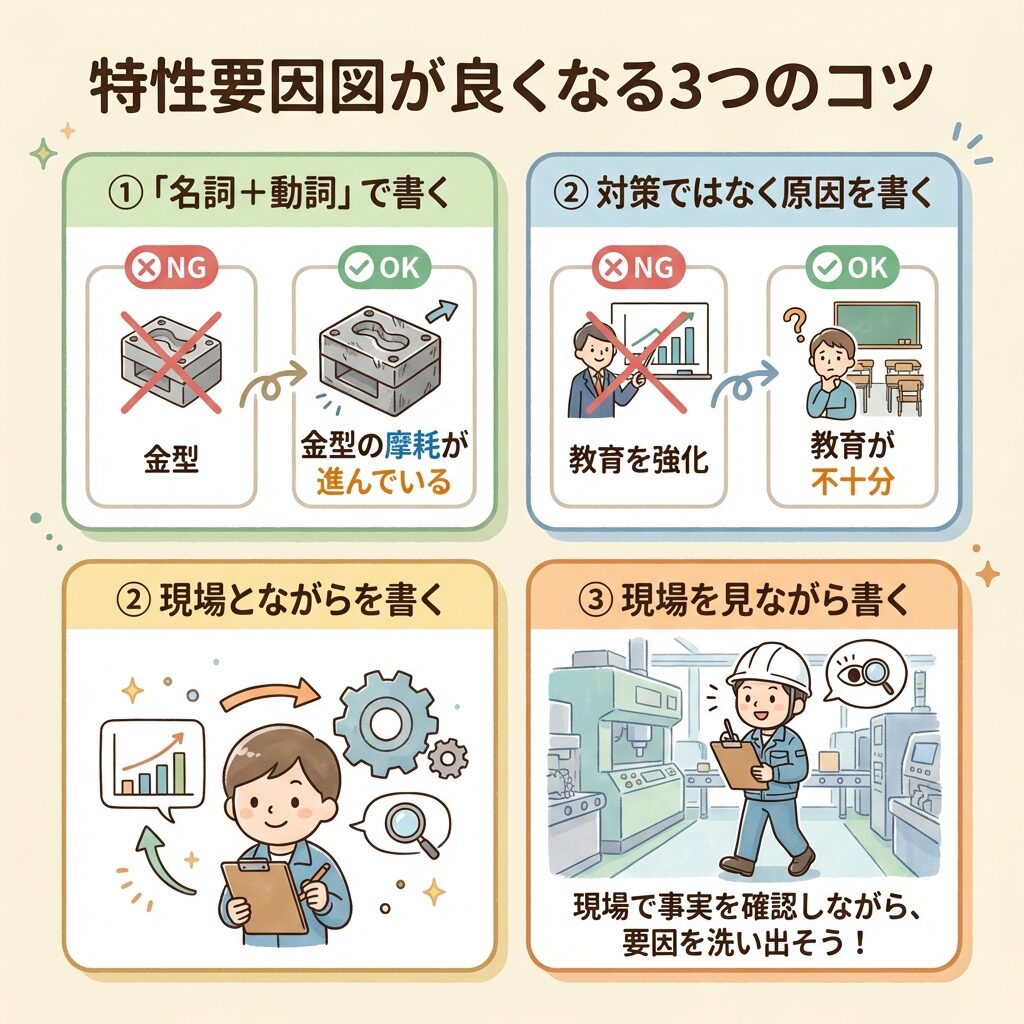 特性要因図が良くなる3つのコツ

①「名詞＋動詞」で書く

NG

金型

OK

金型の摩耗が進んでいる

② 対策ではなく原因を書く

NG

教育を強化

OK

教育が不十分

② 現場とながらを書く

③ 現場を見ながら書く

現場で事実を確認しながら、要因を洗い出そう！