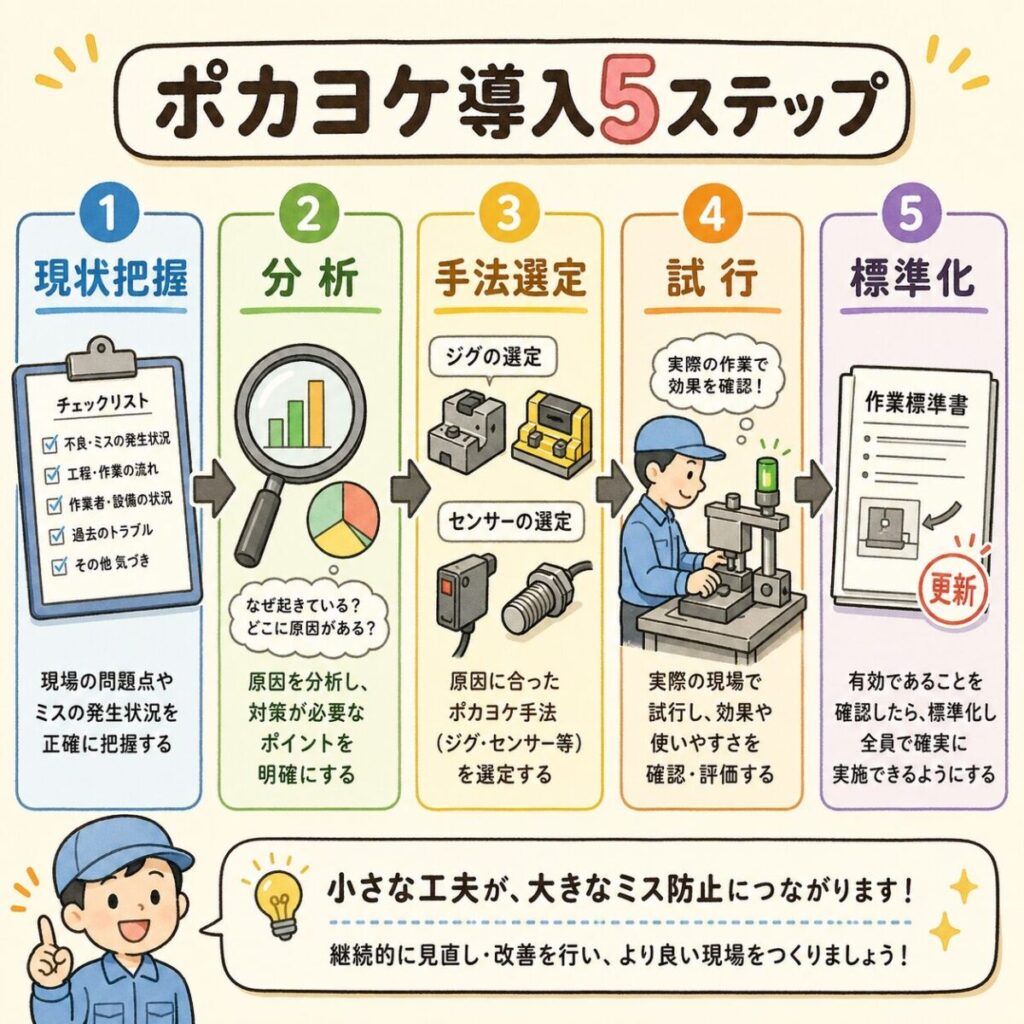 ポカヨケ導入5ステップ

1
現状把握
チェックリスト
不良・ミスの発生状況
工程・作業の流れ
作業者・設備の状況
過去のトラブル
その他 気づき
現場の問題点やミスの発生状況を正確に把握する

2
分析
なぜ起きている？どこに原因がある？
原因を分析し、対策が必要なポイントを明確にする

3
手法選定
ジグの選定
センサーの選定
原因に合ったポカヨケ手法（ジグ・センサー等）を選定する

4
試行
実際の作業で効果を確認！
実際の現場で試行し、効果や使いやすさを確認・評価する

5
標準化
作業標準書
更新
有効であることを確認したら、標準化し全員で確実に実施できるようにする

小さな工夫が、大きなミス防止につながります！
継続的に見直し・改善を行い、より良い現場をつくりましょう！