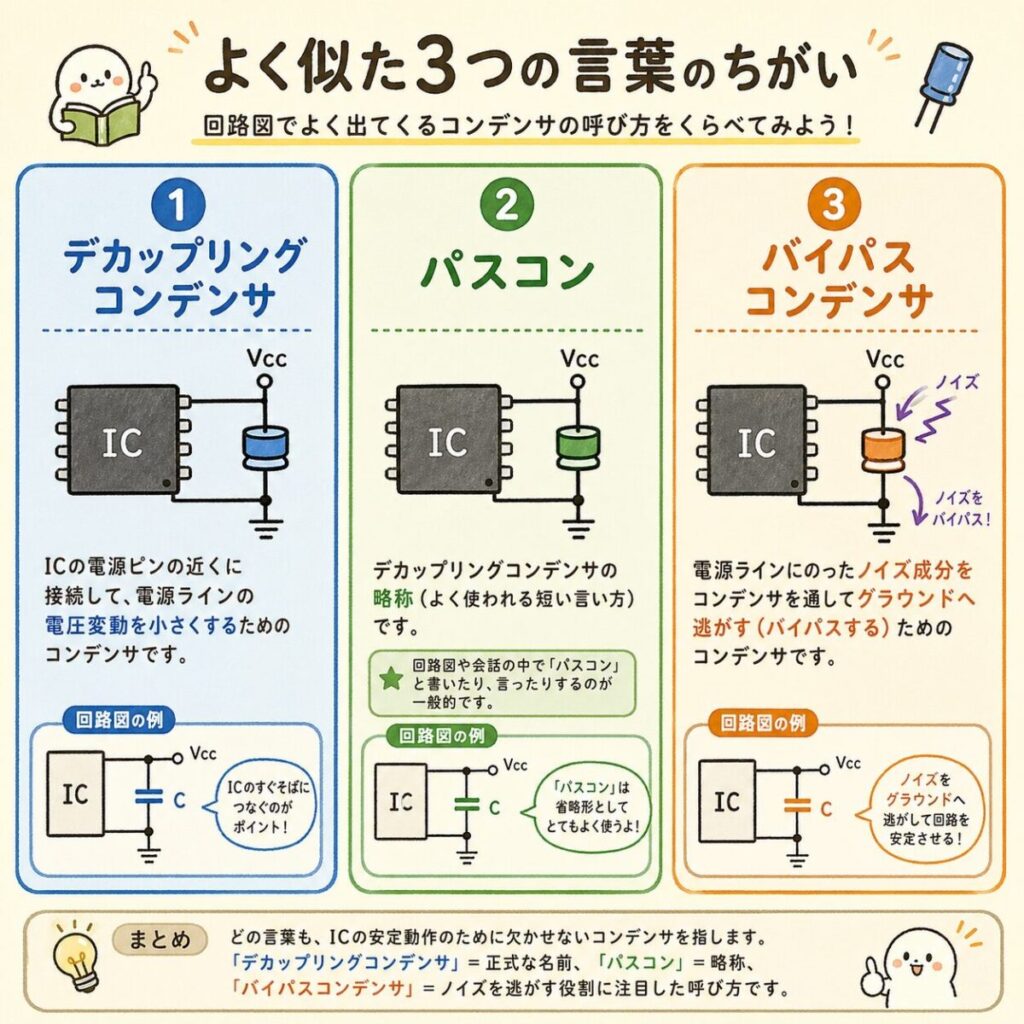 よく似た3つの言葉のちがい

回路図でよく出てくるコンデンサの呼び方をくらべてみよう！

1
デカップリングコンデンサ

Vcc

IC

ICの電源ピンの近くに接続して、電源ラインの電圧変動を小さくするためのコンデンサです。

回路図の例

IC

Vcc

C

ICのすぐそばにつなぐのがポイント！

2
パスコン

Vcc

IC

デカップリングコンデンサの略称（よく使われる短い言い方）です。

回路図や会話の中で「パスコン」と書いたり、言ったりするのが一般的です。

回路図の例

IC

Vcc

C

「パスコン」は省略形としてとてもよく使うよ！

3
バイパスコンデンサ

Vcc

ノイズ

IC

ノイズをバイパス！

電源ラインにのったノイズ成分をコンデンサを通してグラウンドへ逃がす（バイパスする）ためのコンデンサです。

回路図の例

IC

Vcc

C

ノイズをグラウンドへ逃がして回路を安定させる！

まとめ

どの言葉も、ICの安定動作のために欠かせないコンデンサを指します。
「デカップリングコンデンサ」＝正式な名前、「パスコン」＝略称、
「バイパスコンデンサ」＝ノイズを逃がす役割に注目した呼び方です。