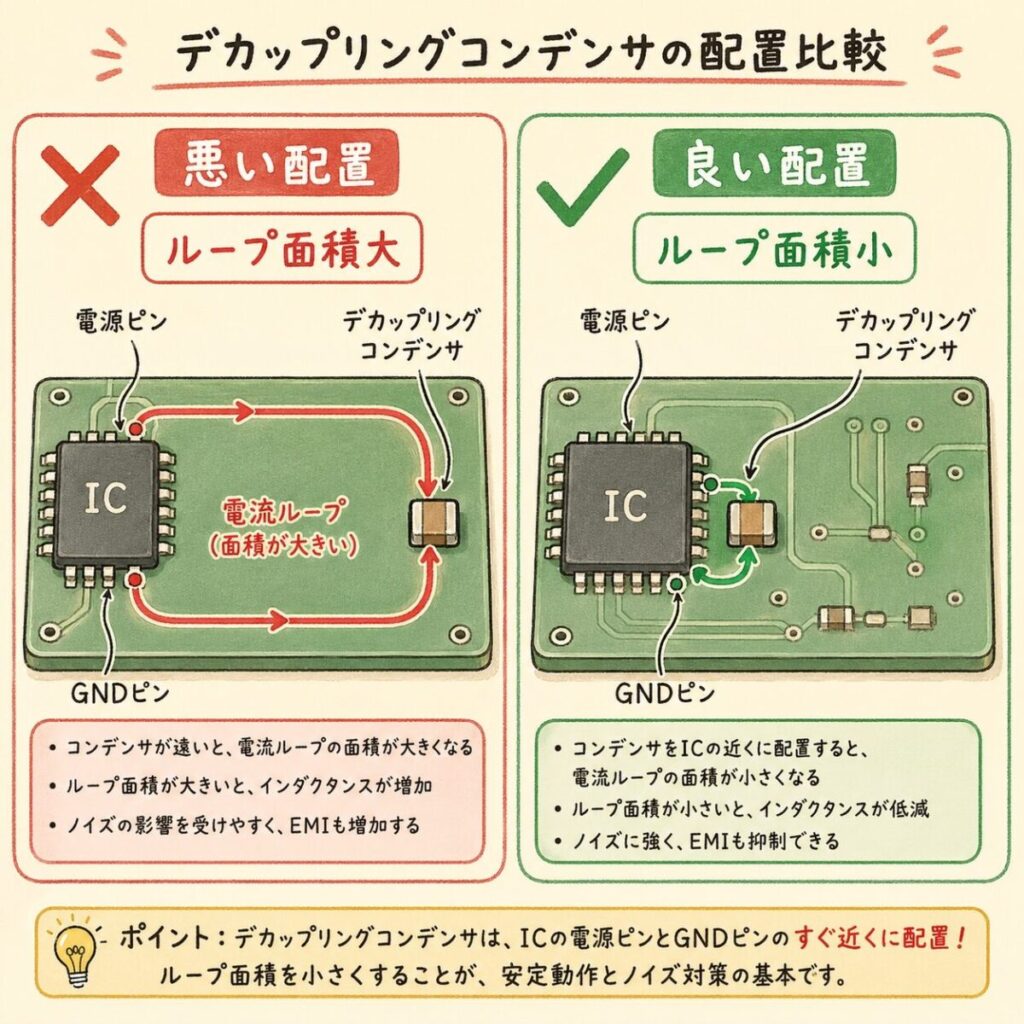 デカップリングコンデンサの配置比較

悪い配置

ループ面積大

電源ピン

デカップリングコンデンサ

IC

電流ループ
(面積が大きい)

GNDピン

• コンデンサが遠いと、電流ループの面積が大きくなる
• ループ面積が大きいと、インダクタンスが増加
• ノイズの影響を受けやすく、EMIも増加する

良い配置

ループ面積小

電源ピン

デカップリングコンデンサ

IC

GNDピン

• コンデンサをICの近くに配置すると、電流ループの面積が小さくなる
• ループ面積が小さいと、インダクタンスが低減
• ノイズに強く、EMIも抑制できる

ポイント：デカップリングコンデンサは、ICの電源ピンとGNDピンのすぐ近くに配置！
ループ面積を小さくすることが、安定動作とノイズ対策の基本です。