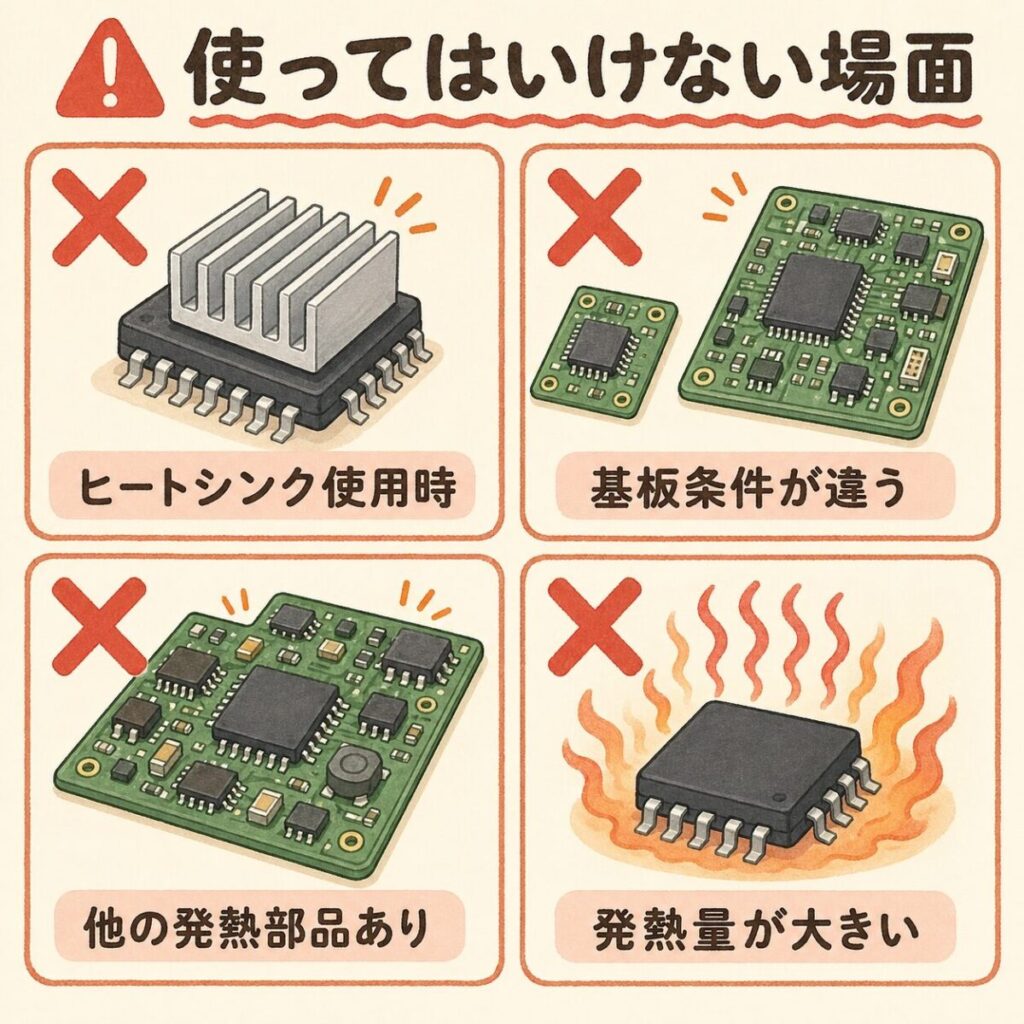 使ってはいけない場面

ヒートシンク使用時

基板条件が違う

他の発熱部品あり

発熱量が大きい