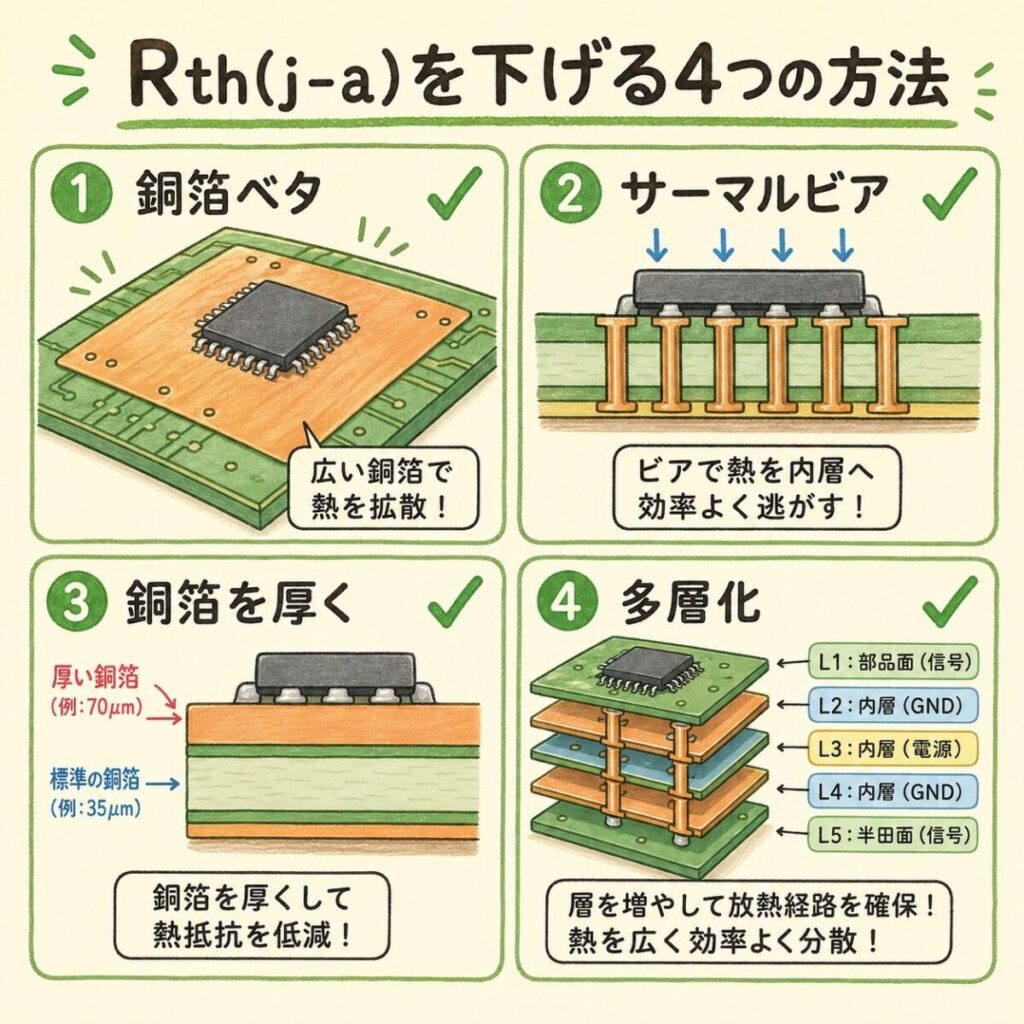 Rth(j-a)を下げる4つの方法

1 銅箔ベタ

広い銅箔で熱を拡散！

2 サーマルビア

ビアで熱を内層へ効率よく逃がす！

3 銅箔を厚く

厚い銅箔 (例：70μm)

標準の銅箔 (例：35μm)

銅箔を厚くして熱抵抗を低減！

4 多層化

L1：部品面（信号）
L2：内層（GND）
L3：内層（電源）
L4：内層（GND）
L5：半田面（信号）

層を増やして放熱経路を確保！熱を広く効率よく分散！