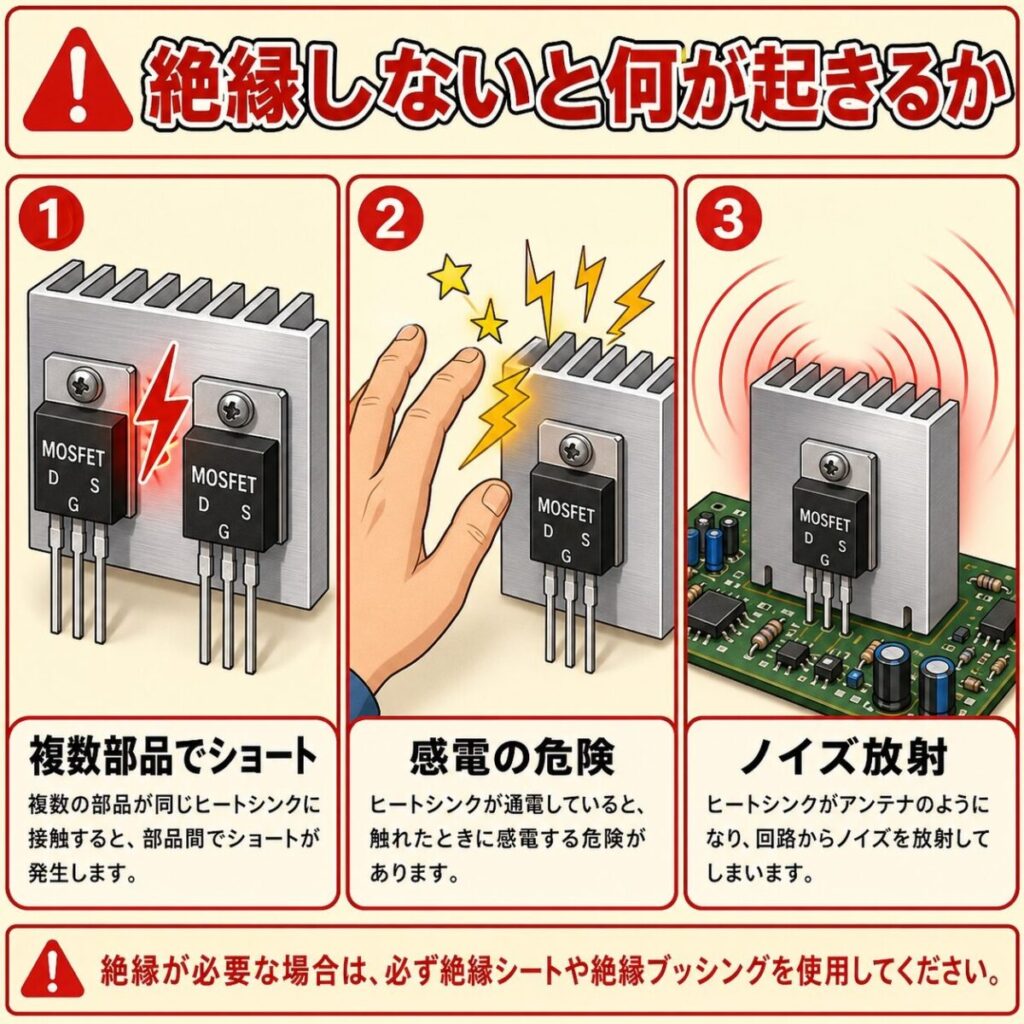 絶縁しないと何が起きるか

1

MOSFET
D S
G

MOSFET
D S
G

複数部品でショート

複数の部品が同じヒートシンクに接触すると、部品間でショートが発生します。

2

MOSFET
D S
G

感電の危険

ヒートシンクが通電していると、触れたときに感電する危険があります。

3

MOSFET
D S
G

ノイズ放射

ヒートシンクがアンテナのようになり、回路からノイズを放射してしまいます。

絶縁が必要な場合は、必ず絶縁シートや絶縁ブッシングを使用してください。