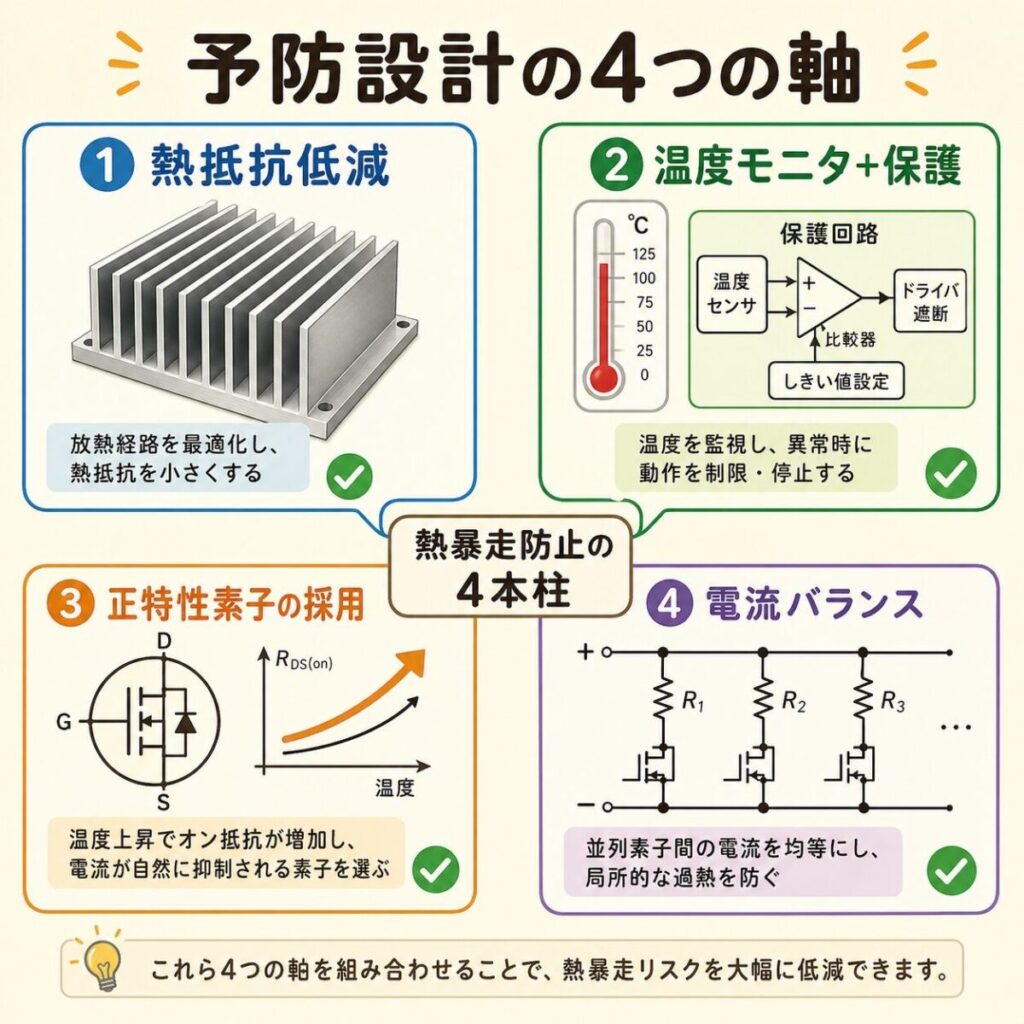 予防設計の4つの軸

1 熱抵抗低減

放熱経路を最適化し、熱抵抗を小さくする

2 温度モニタ+保護

℃
125
100
75
50
25
0

保護回路

温度センサ

+
−

比較器

ドライバ遮断

しきい値設定

温度を監視し、異常時に動作を制限・停止する

熱暴走防止の4本柱

3 正特性素子の採用

D
G
S

$R_{DS(on)}$

温度

温度上昇でオン抵抗が増加し、電流が自然に抑制される素子を選ぶ

4 電流バランス

+
−
$R_1$
$R_2$
$R_3$
…

並列素子間の電流を均等にし、局所的な過熱を防ぐ

これら4つの軸を組み合わせることで、熱暴走リスクを大幅に低減できます。