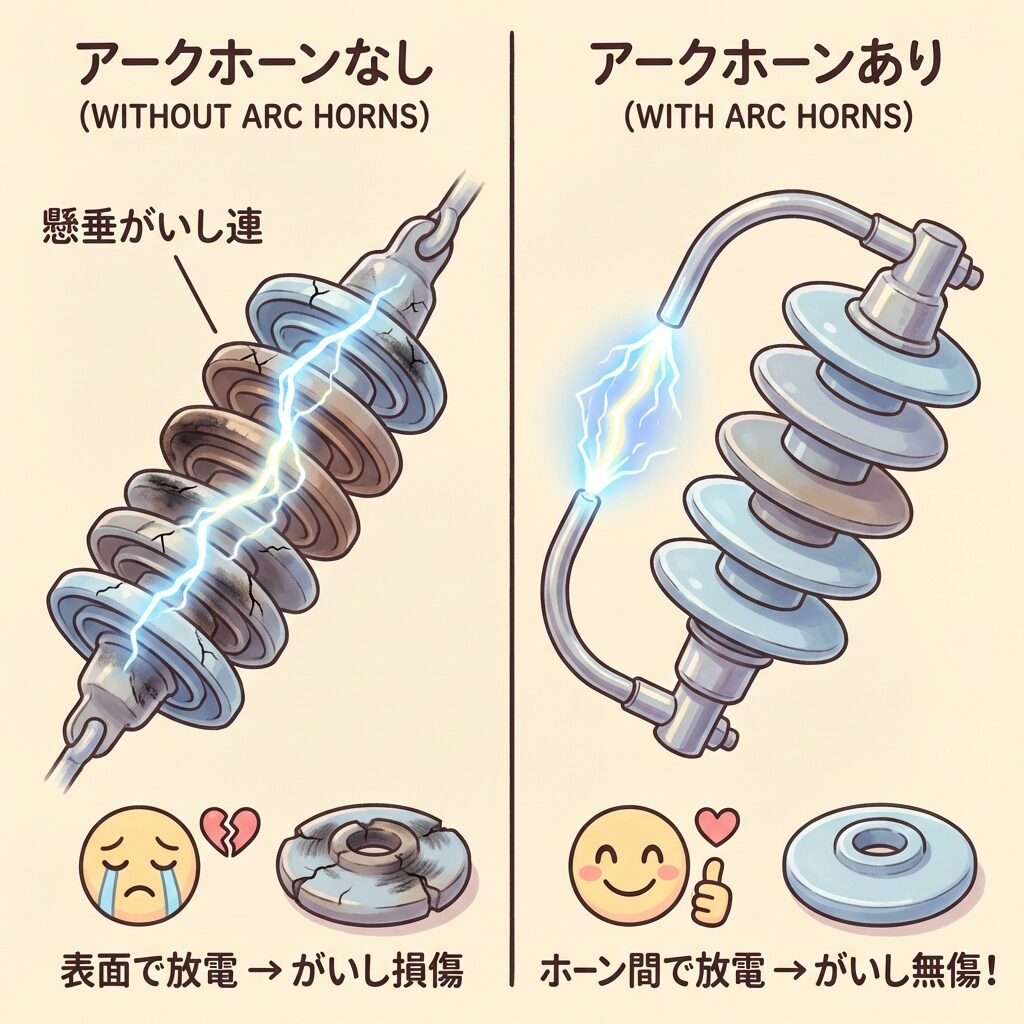 アークホーンなし
(WITHOUT ARC HORNS)

懸垂がいし連

表面で放電 → がいし損傷

アークホーンあり
(WITH ARC HORNS)

ホーン間で放電 → がいし無傷!