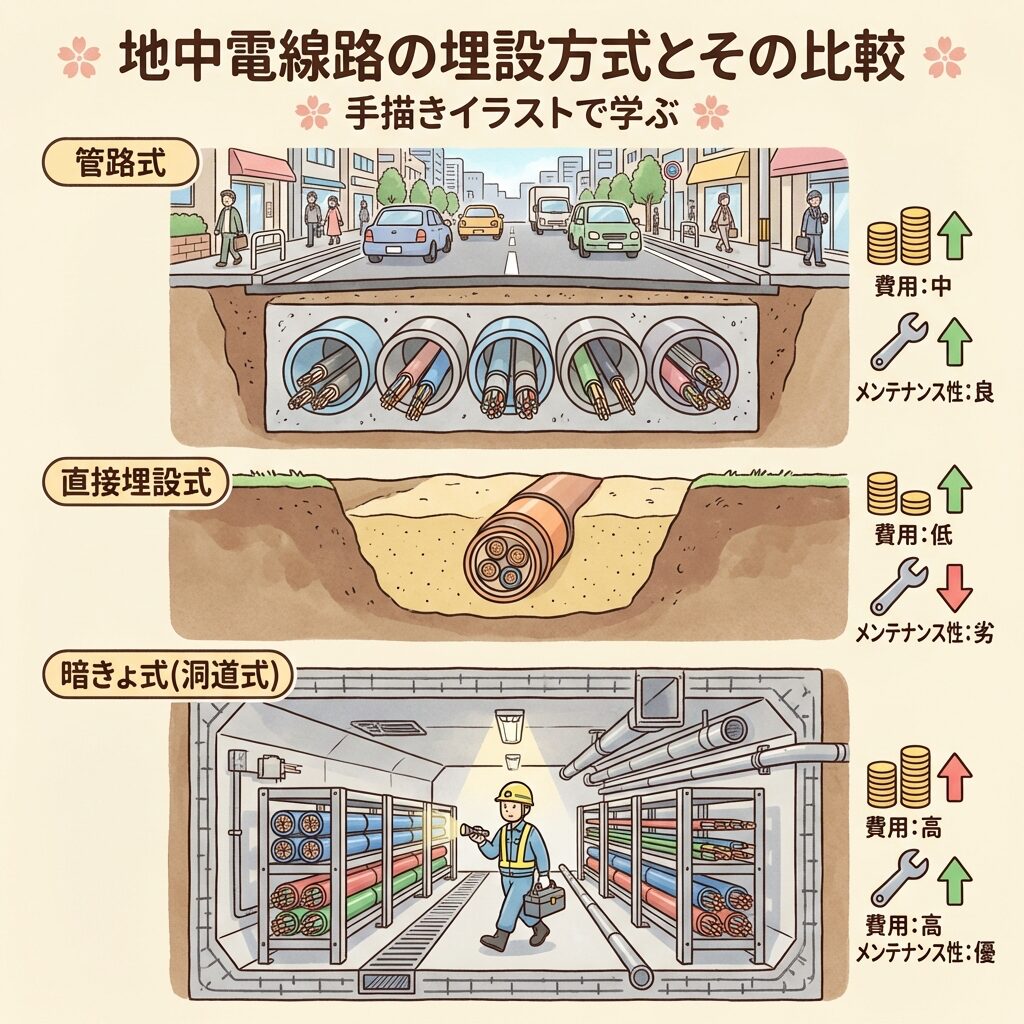 地中電線路の埋設方式とその比較

手描きイラストで学ぶ

管路式

費用:中

メンテナンス性:良

直接埋設式

費用:低

メンテナンス性:劣

暗きょ式(洞道式)

費用:高

費用:高
メンテナンス性:優