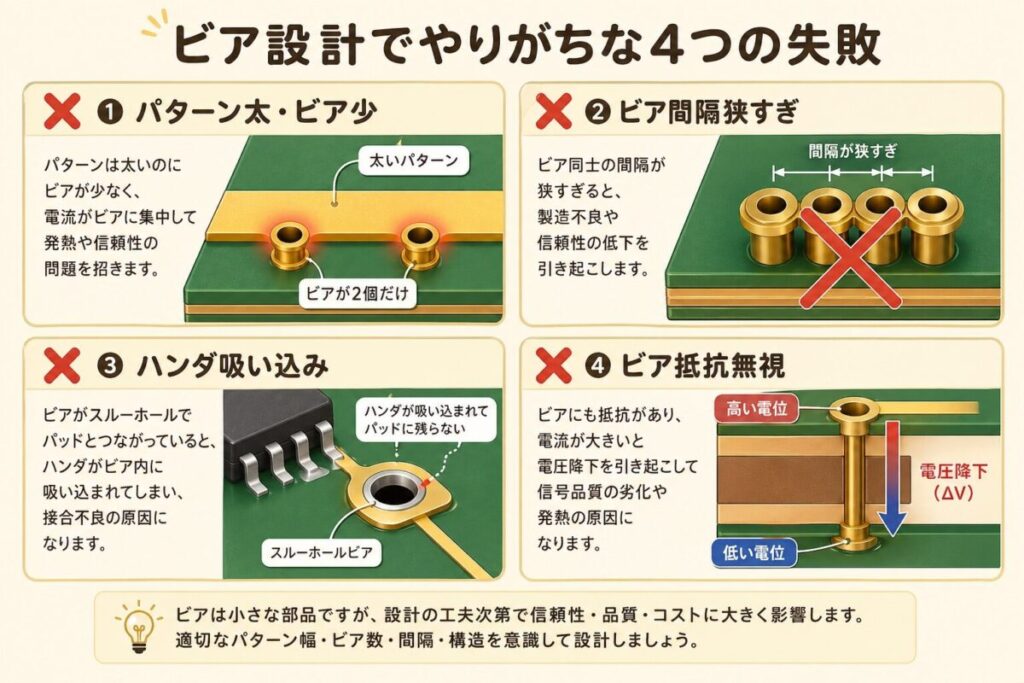 ビア設計でやりがちな4つの失敗

❶ パターン太・ビア少

パターンは太いのにビアが少なく、電流がビアに集中して発熱や信頼性の問題を招きます。

太いパターン

ビアが2個だけ

❷ ビア間隔狭すぎ

ビア同士の間隔が狭すぎると、製造不良や信頼性の低下を引き起こします。

間隔が狭すぎ

❸ ハンダ吸い込み

ビアがスルーホールでパッドとつながっていると、ハンダがビア内に吸い込まれてしまい、接合不良の原因になります。

ハンダが吸い込まれてパッドに残らない

スルーホールビア

❹ ビア抵抗無視

ビアにも抵抗があり、電流が大きいと電圧降下を引き起こして信号品質の劣化や発熱の原因になります。

高い電位

電圧降下 (ΔV)

低い電位

ビアは小さな部品ですが、設計の工夫次第で信頼性・品質・コストに大きく影響します。適切なパターン幅・ビア数・間隔・構造を意識して設計しましょう。