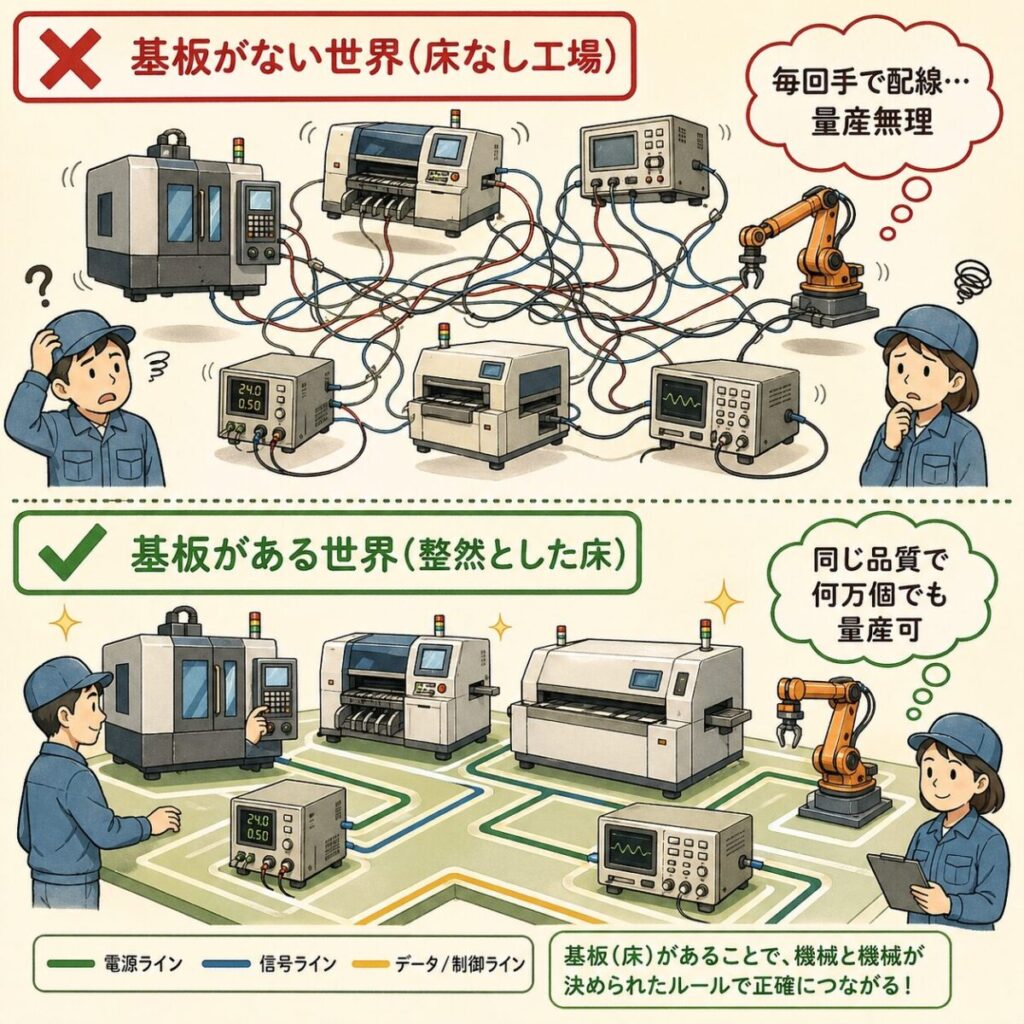 基板がない世界（床なし工場）

毎回手で配線…
量産無理

24.0
0.50

基板がある世界（整然とした床）

同じ品質で
何万個でも
量産可

24.0
0.50

電源ライン　信号ライン　データ/制御ライン

基板（床）があることで、機械と機械が決められたルールで正確につながる！