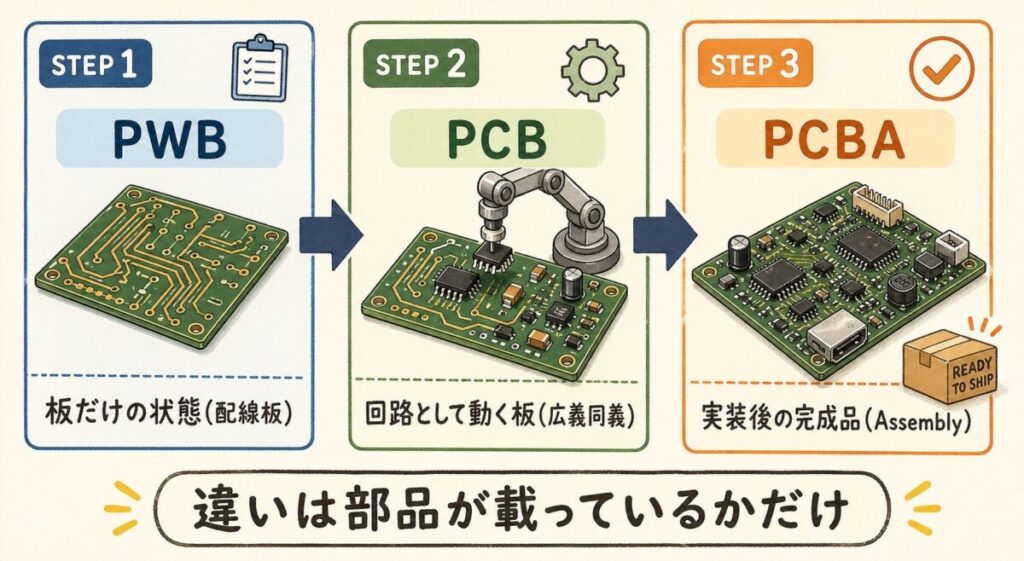 STEP 1
PWB
板だけの状態(配線板)

STEP 2
PCB
回路として動く板(広義同義)

STEP 3
PCBA
READY TO SHIP
実装後の完成品(Assembly)

違いは部品が載っているかだけ