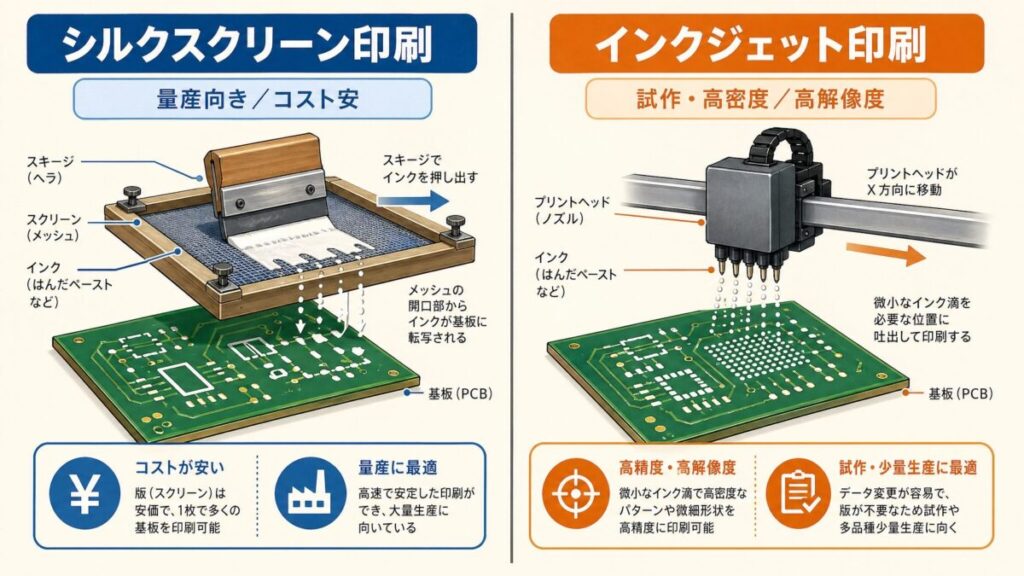 シルクスクリーン印刷

量産向き／コスト安

スキージ（ヘラ）

スクリーン（メッシュ）

インク（はんだペーストなど）

スキージでインクを押し出す

メッシュの開口部からインクが基板に転写される

基板（PCB）

¥

コストが安い

版（スクリーン）は安価で、1枚で多くの基板を印刷可能

量産に最適

高速で安定した印刷ができ、大量生産に向いている

インクジェット印刷

試作・高密度／高解像度

プリントヘッド（ノズル）

インク（はんだペーストなど）

プリントヘッドがX方向に移動

微小なインク滴を必要な位置に吐出して印刷する

基板（PCB）

高精度・高解像度

微小なインク滴で高密度なパターンや微細形状を高精度に印刷可能

試作・少量生産に最適

データ変更が容易で、版が不要なため試作や多品種少量生産に向く