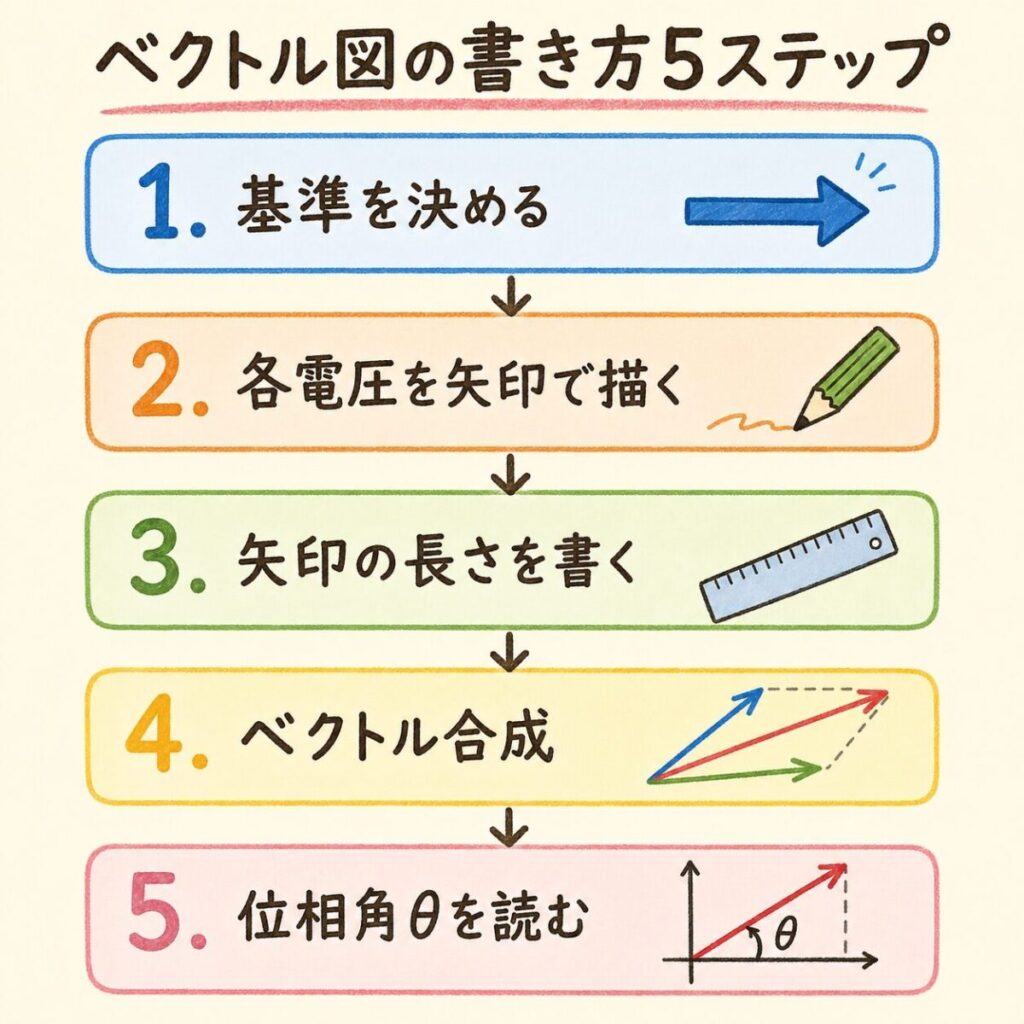 ベクトル図の書き方5ステップ

1. 基準を決める

2. 各電圧を矢印で描く

3. 矢印の長さを書く

4. ベクトル合成

5. 位相角$\theta$を読む

$\theta$