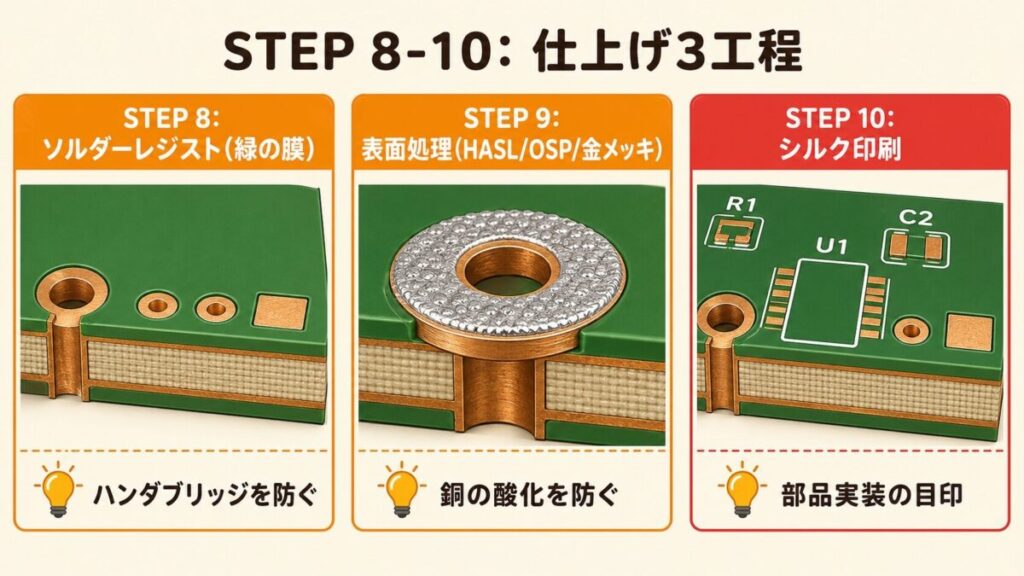 STEP 8-10: 仕上げ3工程

STEP 8:
ソルダーレジスト(緑の膜)

ハンダブリッジを防ぐ

STEP 9:
表面処理(HASL/OSP/金メッキ)

銅の酸化を防ぐ

STEP 10:
シルク印刷

R1
C2
U1

部品実装の目印