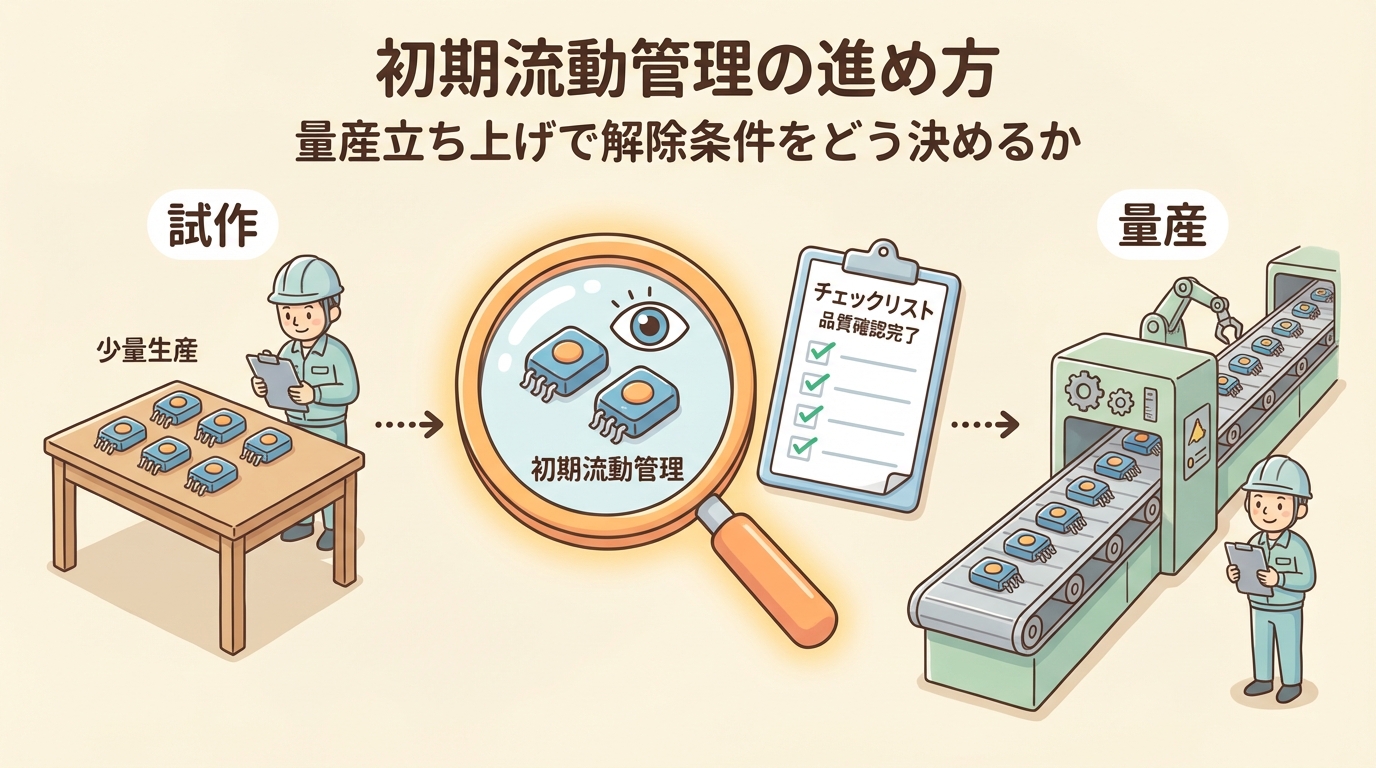 初期流動管理の進め方

量産立ち上げで解除条件をどう決めるか

試作

少量生産

初期流動管理

チェックリスト
品質確認完了

量産